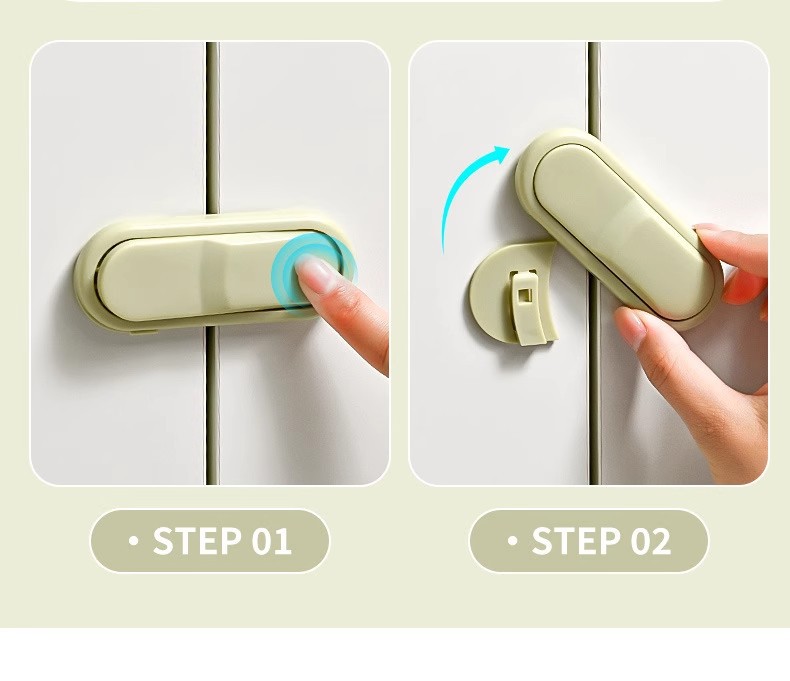 • STEP 01

• STEP 02