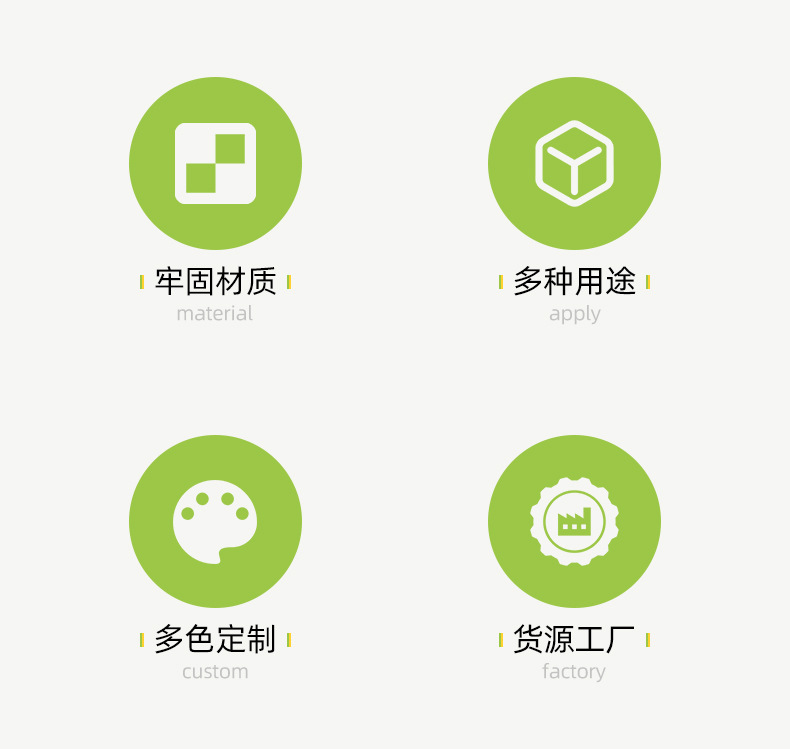 牢固材质
material

多种用途
apply

多色定制
custom

货源工厂
factory