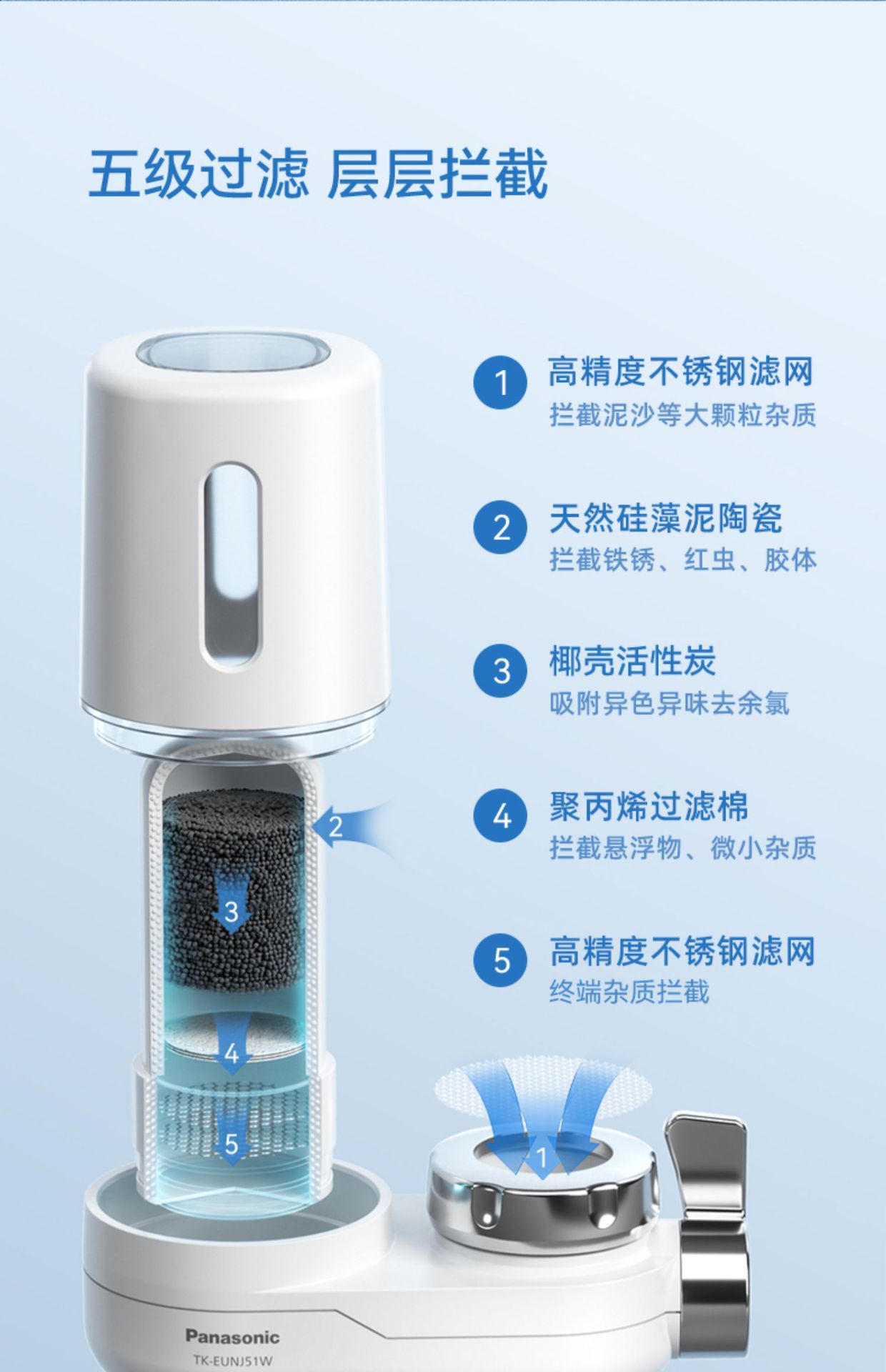 五级过滤 层层拦截

1 高精度不锈钢滤网
拦截泥沙等大颗粒杂质

2 天然硅藻泥陶瓷
拦截铁锈、红虫、胶体

3 椰壳活性炭
吸附异色异味去余氯

4 聚丙烯过滤棉
拦截悬浮物、微小杂质

5 高精度不锈钢滤网
终端杂质拦截

2
3
4
5
1

Panasonic
TK-EUNJ51W