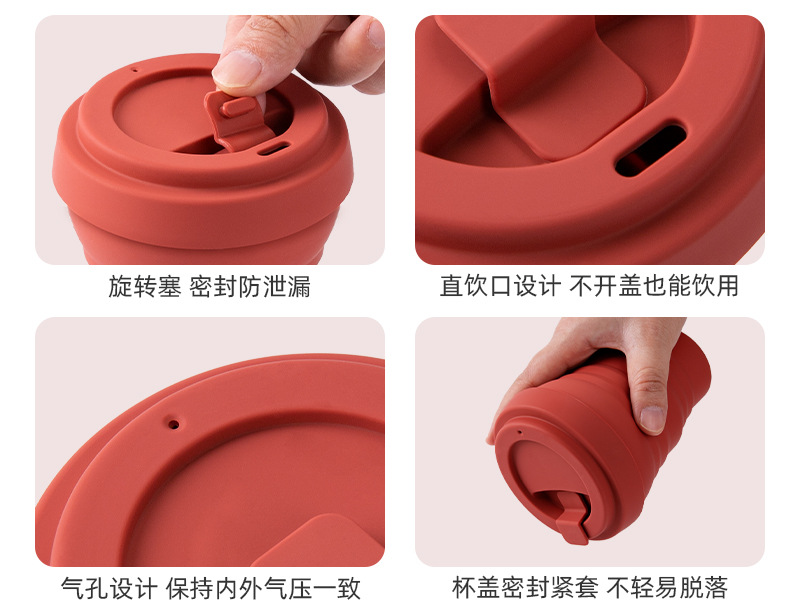 旋转塞 密封防泄漏

直饮口设计 不开盖也能饮用

气孔设计 保持内外气压一致

杯盖密封紧套 不轻易脱落