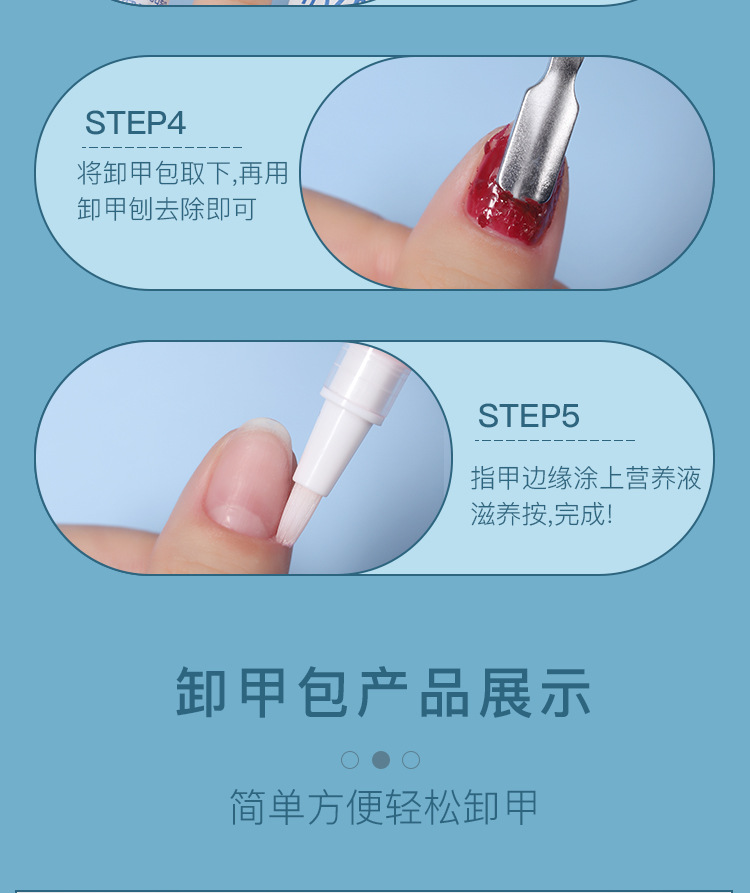 STEP4

将卸甲包取下,再用卸甲刨去除即可

STEP5

指甲边缘涂上营养液滋养按,完成!

卸甲包产品展示

简单方便轻松卸甲