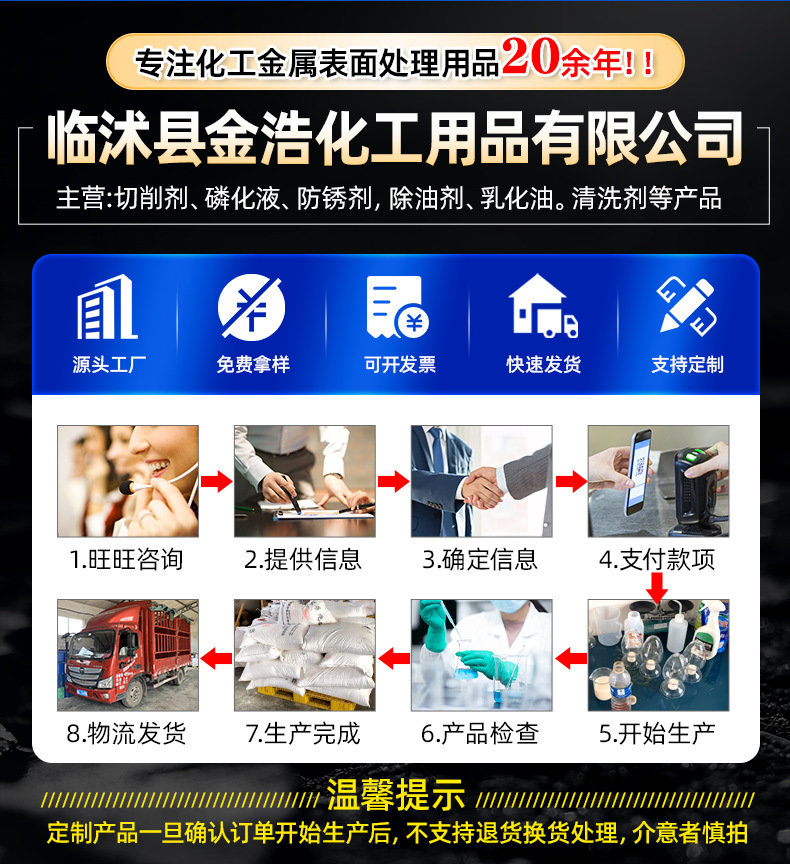 专注化工金属表面处理用品20余年!!

临沭县金浩化工用品有限公司

主营:切削剂、磷化液、防锈剂, 除油剂、乳化油。清洗剂等产品

源头工厂

免费拿样

可开发票

快速发货

支持定制

1.旺旺咨询

2.提供信息

3.确定信息

4.支付款项

8.物流发货

7.生产完成

6.产品检查

5.开始生产

温馨提示

定制产品一旦确认订单开始生产后, 不支持退货换货处理, 介意者慎拍