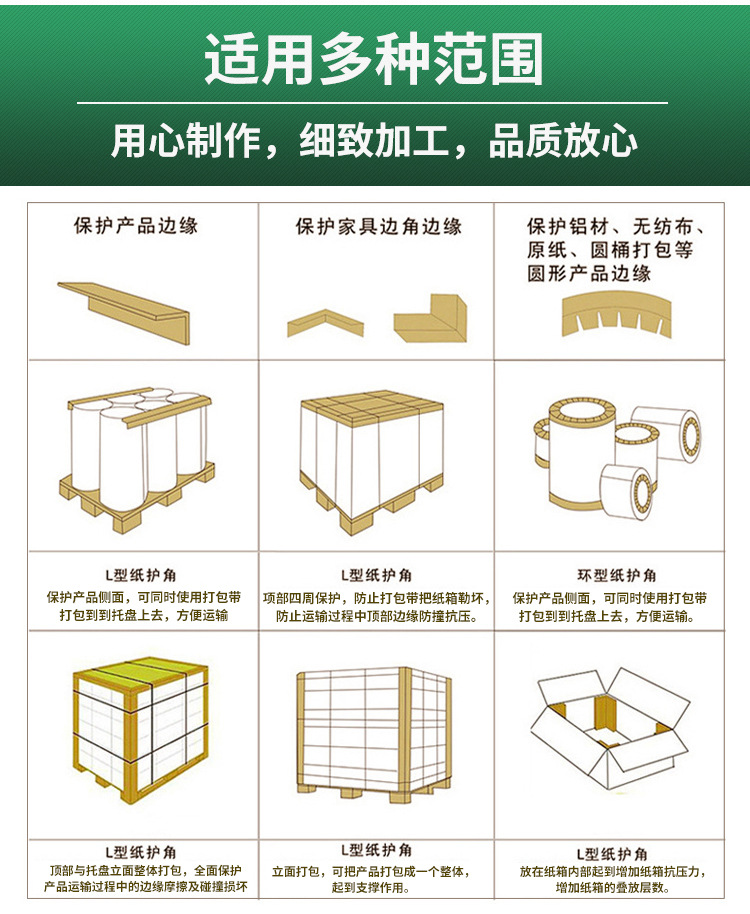 适用多种范围

用心制作，细致加工，品质放心

保护产品边缘

保护家具边角边缘

保护铝材、无纺布、原纸、圆桶打包等圆形产品边缘

L型纸护角
保护产品侧面，可同时使用打包带打包到到托盘上去，方便运输

L型纸护角
顶部四周保护，防止打包带把纸箱勒坏，防止运输过程中顶部边缘防撞抗压。

环型纸护角
保护产品侧面，可同时使用打包带打包到到托盘上去，方便运输。

L型纸护角
顶部与托盘立面整体打包，全面保护产品运输过程中的边缘摩擦及碰撞损坏

L型纸护角
立面打包，可把产品打包成一个整体，起到支撑作用。

L型纸护角
放在纸箱内部起到增加纸箱抗压力，增加纸箱的叠放层数。