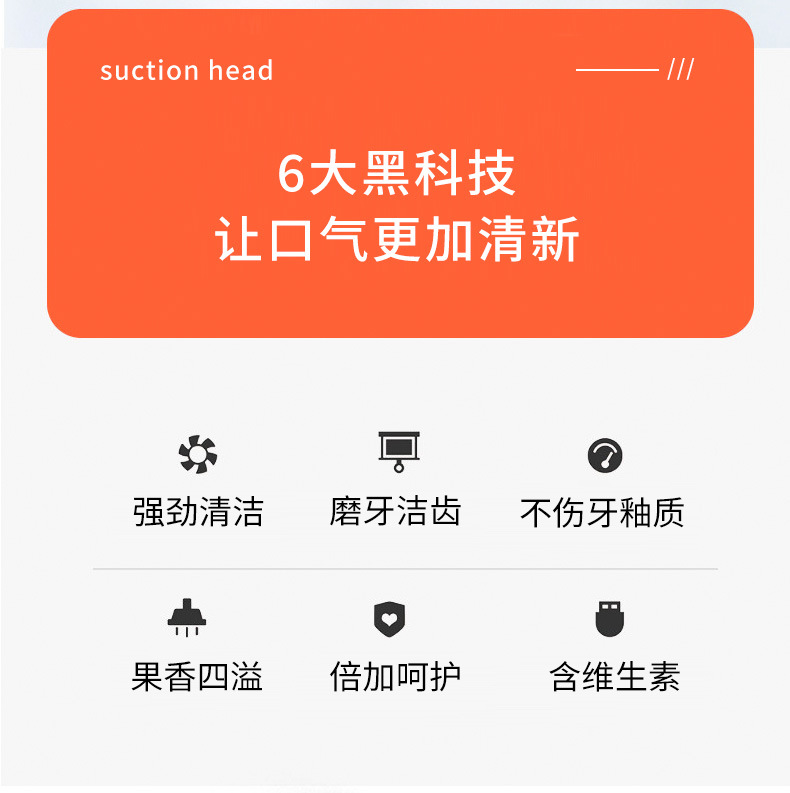 suction head

///

6大黑科技
让口气更加清新

强劲清洁 磨牙洁齿 不伤牙釉质

果香四溢 倍加呵护 含维生素