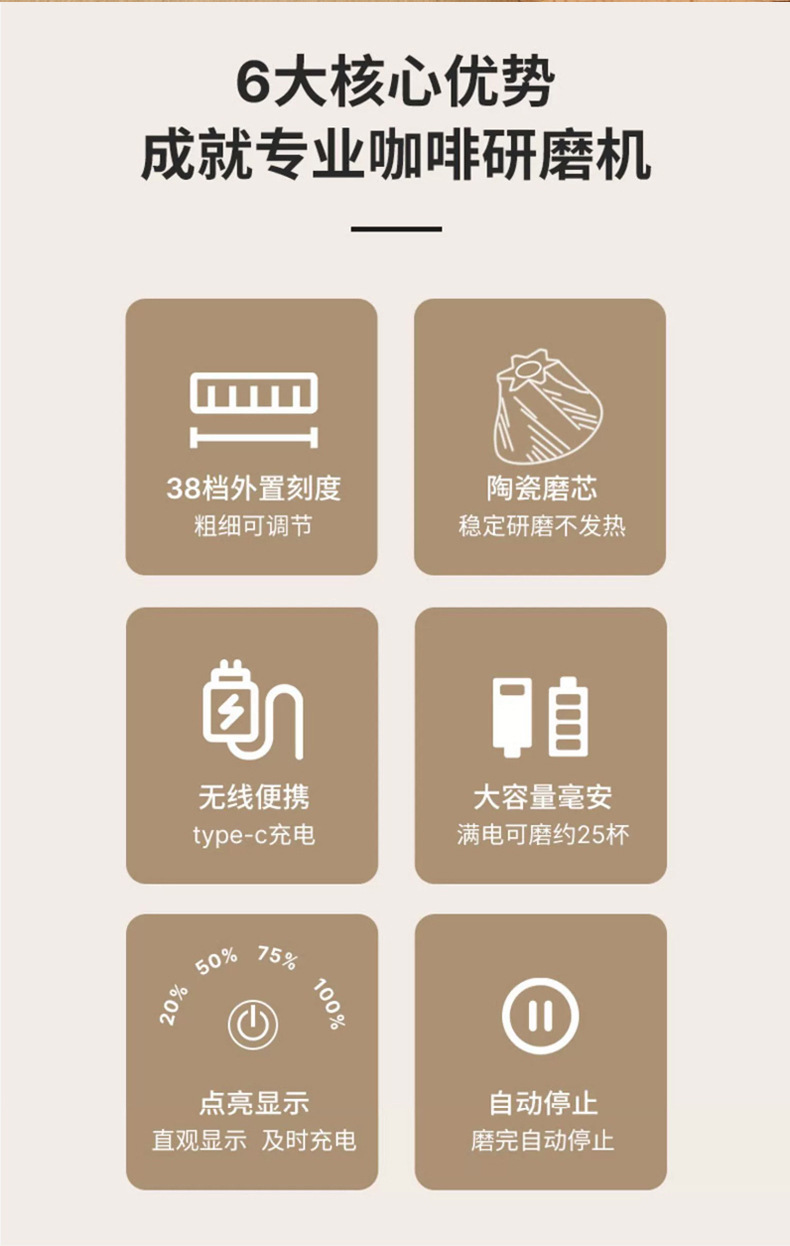 6大核心优势
成就专业咖啡研磨机

38档外置刻度
粗细可调节

陶瓷磨芯
稳定研磨不发热

无线便携
type-c充电

大容量毫安
满电可磨约25杯

20% 50% 75% 100%

点亮显示
直观显示 及时充电

自动停止
磨完自动停止