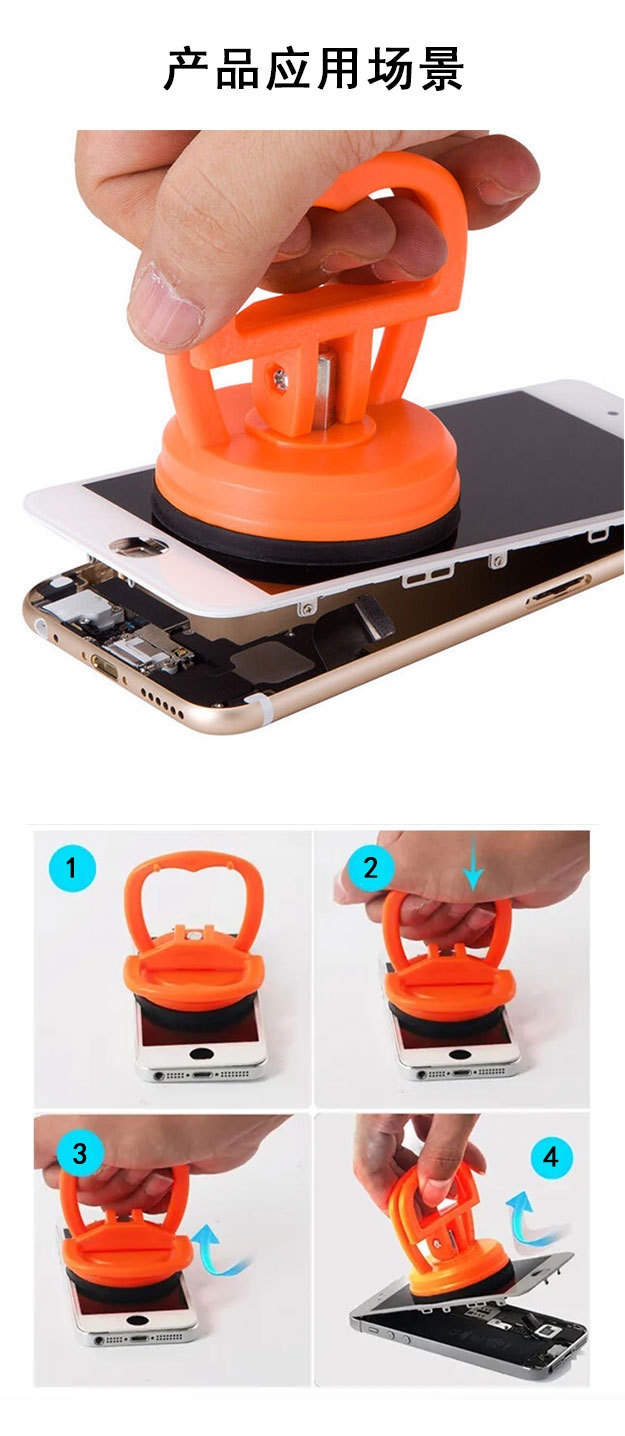 产品应用场景

1

2

3

4