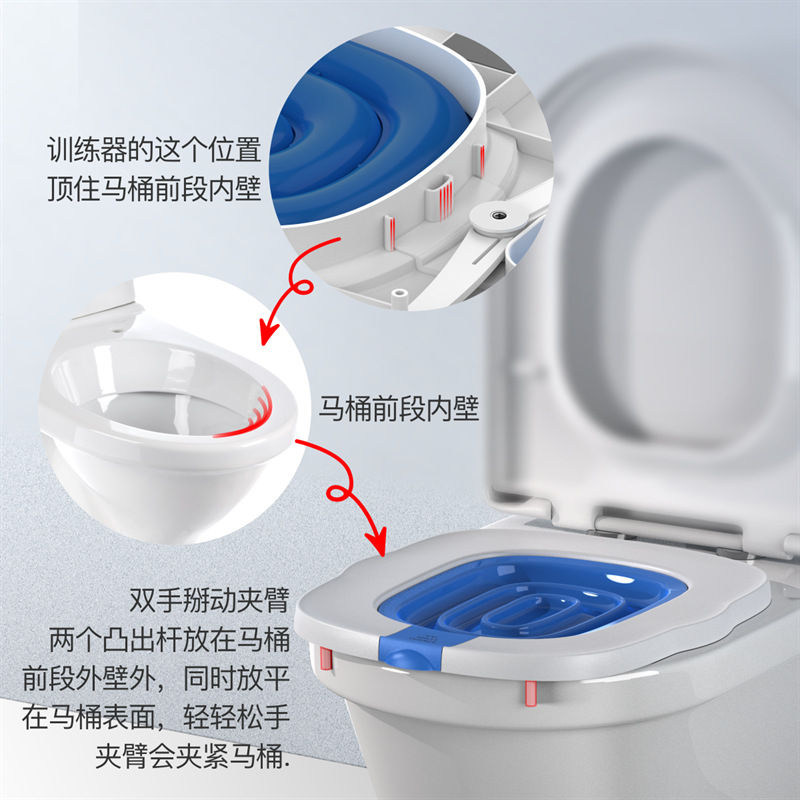 训练器的这个位置
顶住马桶前段内壁

马桶前段内壁

双手掰动夹臂
两个凸出杆放在马桶
前段外壁外，同时放平
在马桶表面，轻轻松手
夹臂会夹紧马桶.