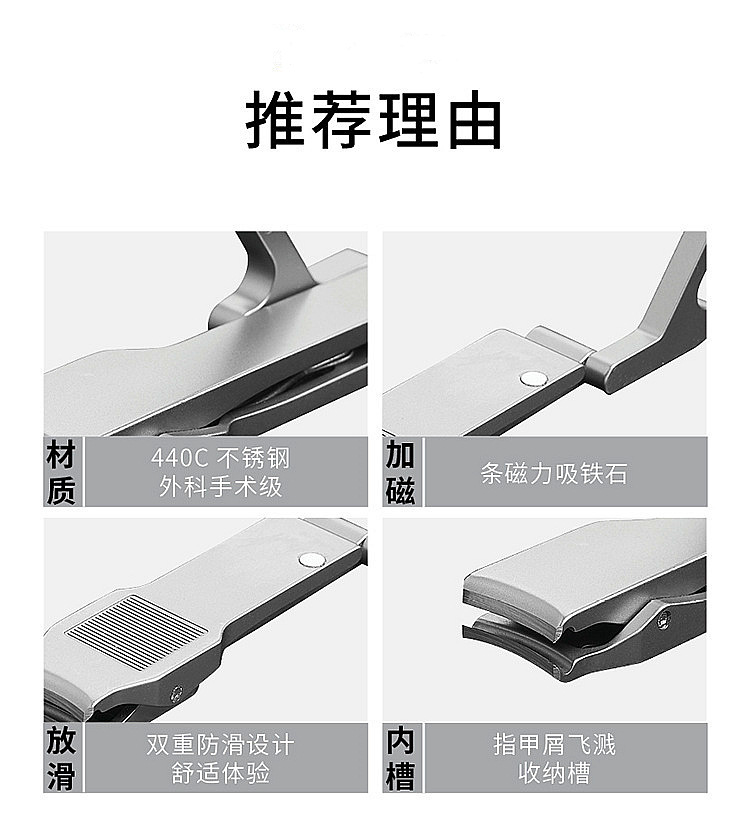 推荐理由

材质

440C 不锈钢
外科手术级

加磁

条磁力吸铁石

放滑

双重防滑设计
舒适体验

内槽

指甲屑飞溅
收纳槽