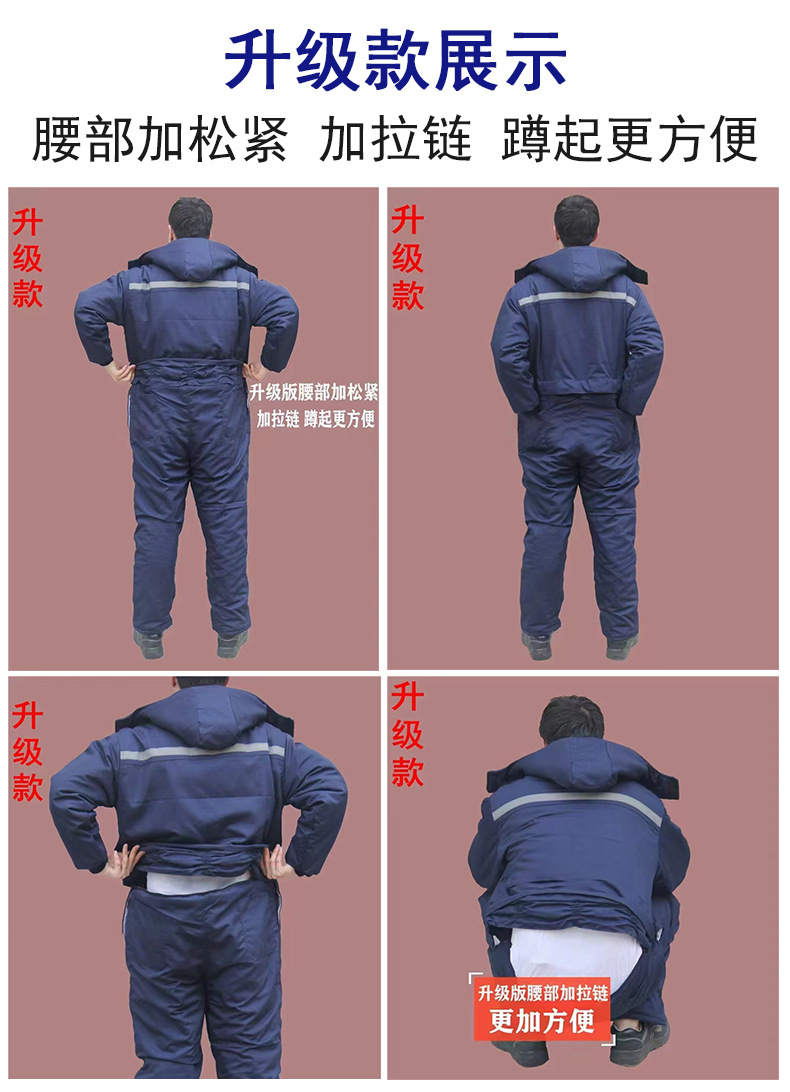 升级款展示

腰部加松紧 加拉链 蹲起更方便

升级款

升级版腰部加松紧
加拉链 蹲起更方便

升级款

升级款

升级款

升级版腰部加拉链
更加方便