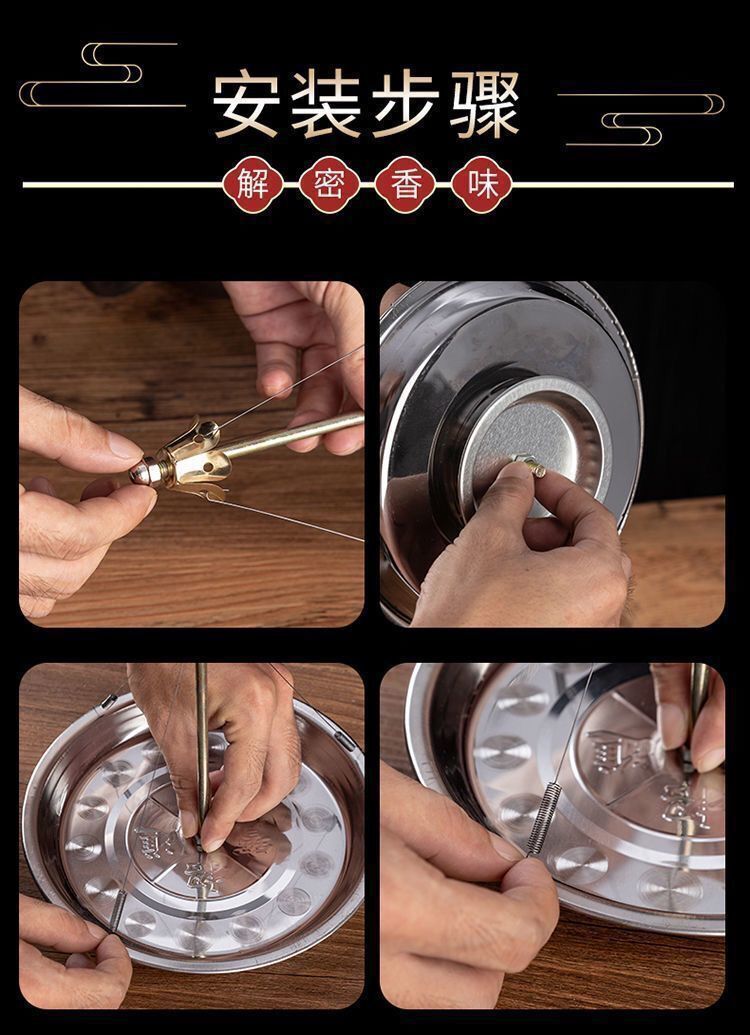 安装步骤

解 密 香 味