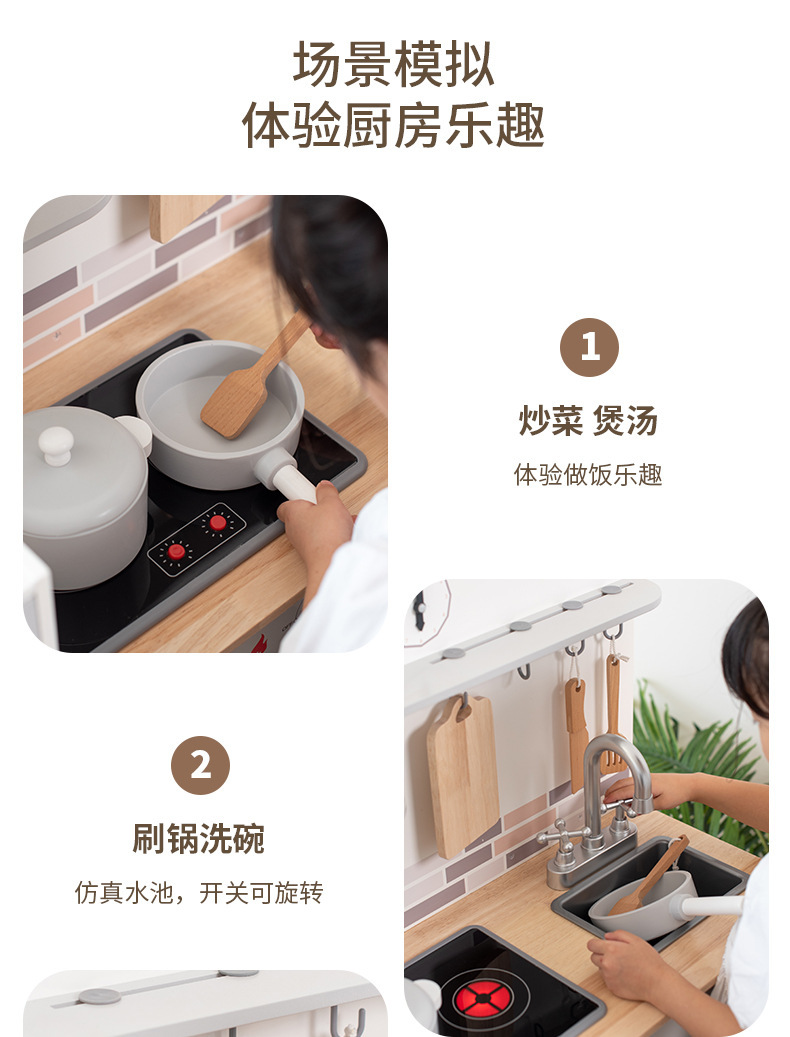 场景模拟
体验厨房乐趣

1

炒菜 煲汤

体验做饭乐趣

2

刷锅洗碗

仿真水池，开关可旋转