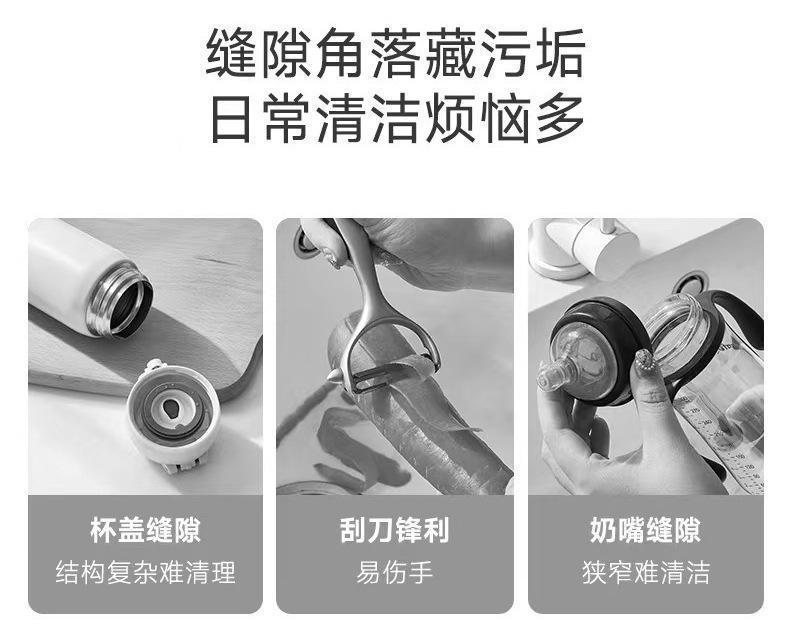 缝隙角落藏污垢
日常清洁烦恼多

杯盖缝隙
结构复杂难清理

刮刀锋利
易伤手

奶嘴缝隙
狭窄难清洁