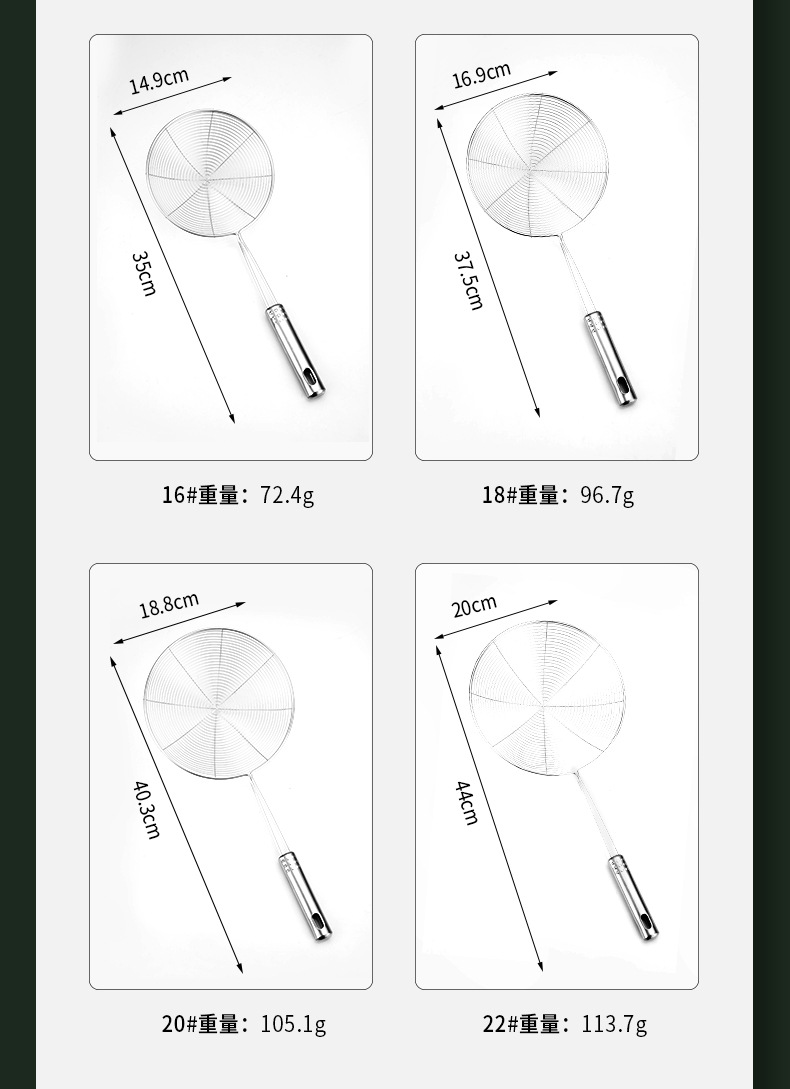 14.9cm
35cm

16#重量：72.4g

16.9cm
37.5cm

18#重量：96.7g

18.8cm
40.3cm

20#重量：105.1g

20cm
44cm

22#重量：113.7g