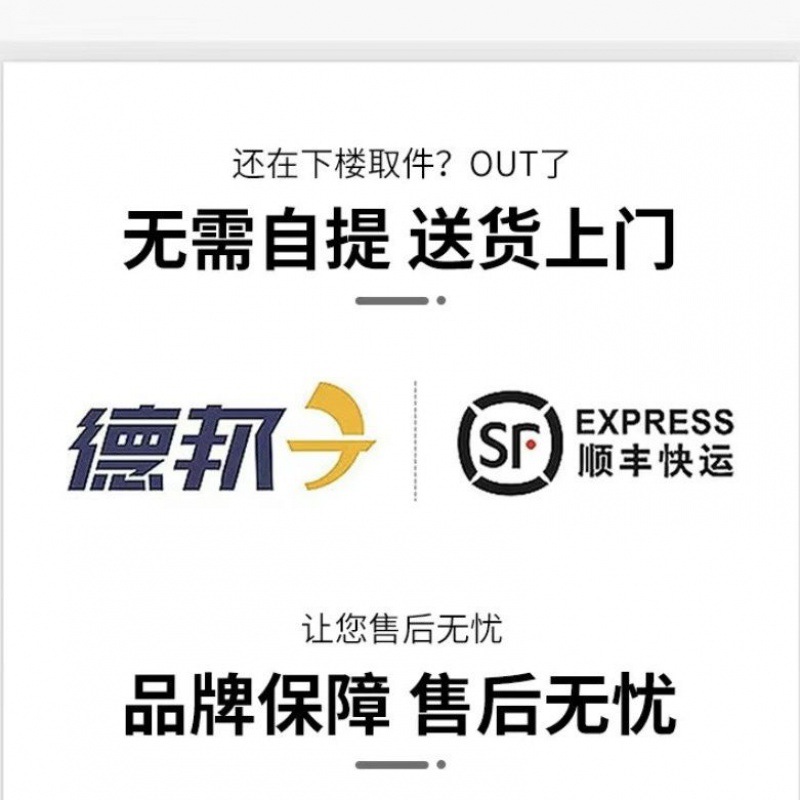 还在下楼取件？OUT了

无需自提 送货上门

德邦

SF

EXPRESS
顺丰快运

让您售后无忧

品牌保障 售后无忧