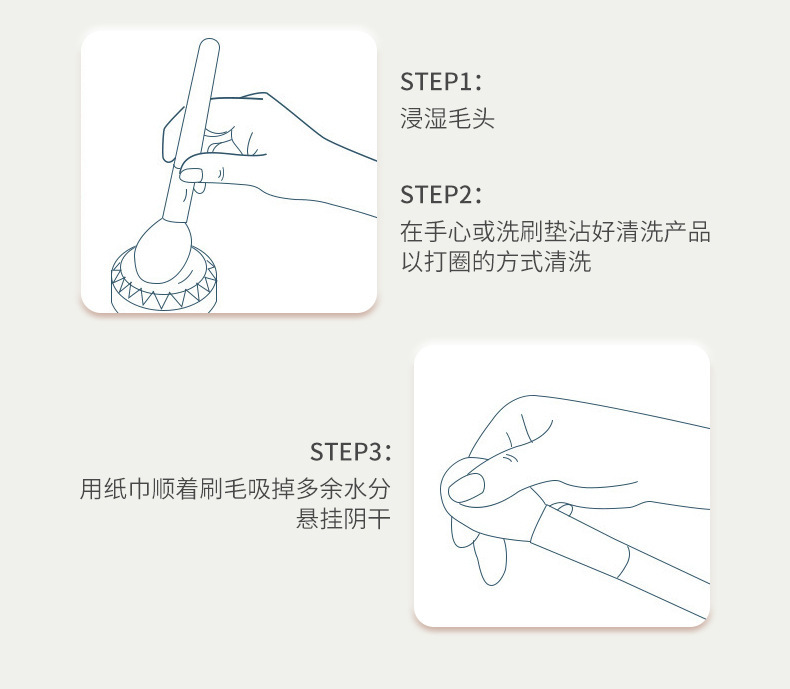 STEP1：
浸湿毛头

STEP2：
在手心或洗刷垫沾好清洗产品
以打圈的方式清洗

STEP3：
用纸巾顺着刷毛吸掉多余水分
悬挂阴干