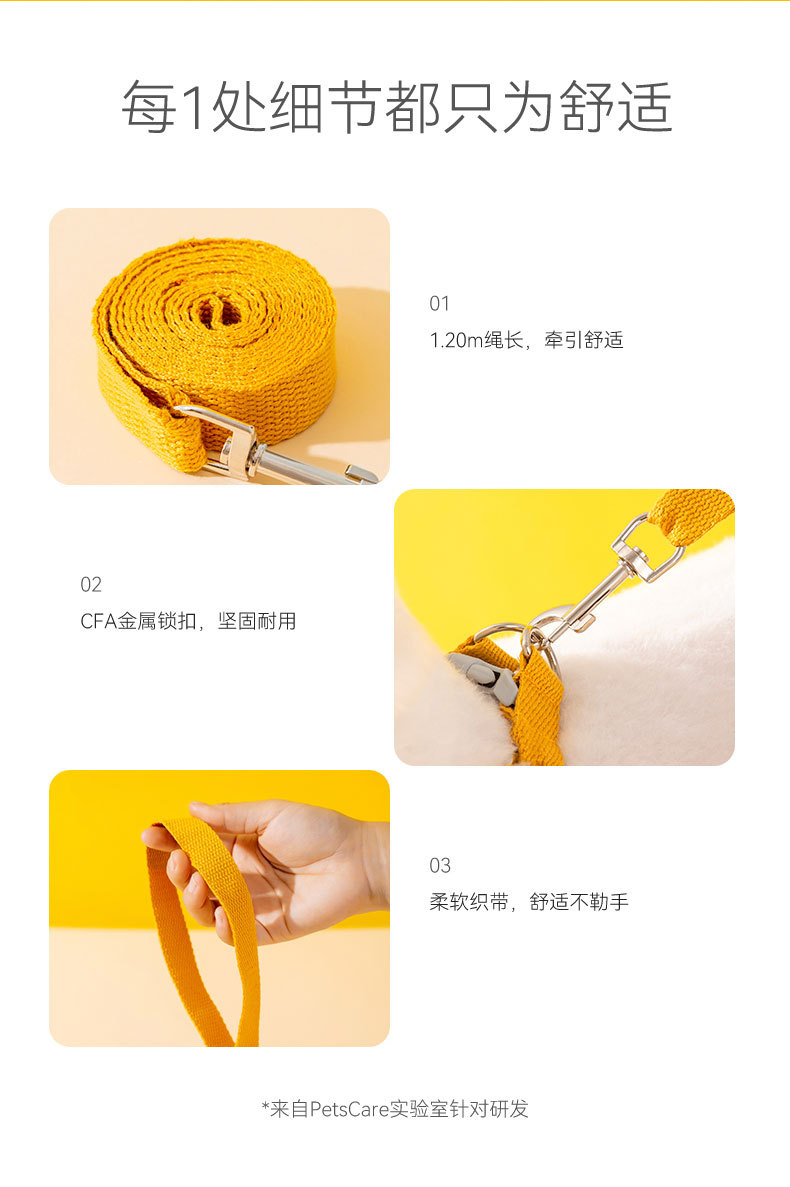 每1处细节都只为舒适

01
1.20m绳长，牵引舒适

02
CFA金属锁扣，坚固耐用

03
柔软织带，舒适不勒手

*来自PetsCare实验室针对研发