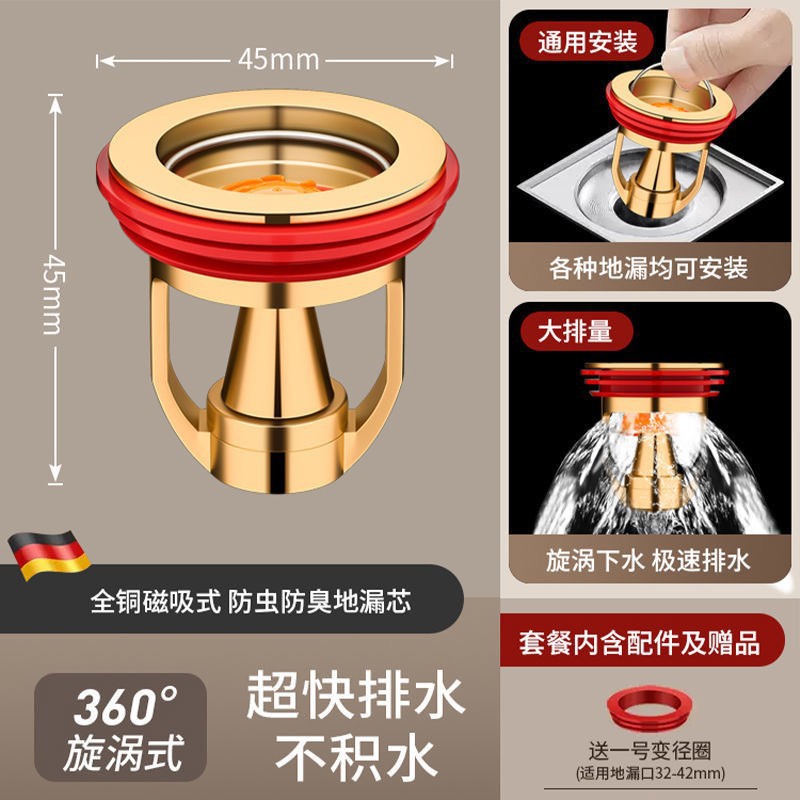 45mm

45mm

全铜磁吸式 防虫防臭地漏芯

360°
旋涡式

超快排水
不积水

通用安装

各种地漏均可安装

大排量

旋涡下水 极速排水

套餐内含配件及赠品

送一号变径圈
(适用地漏口32-42mm)