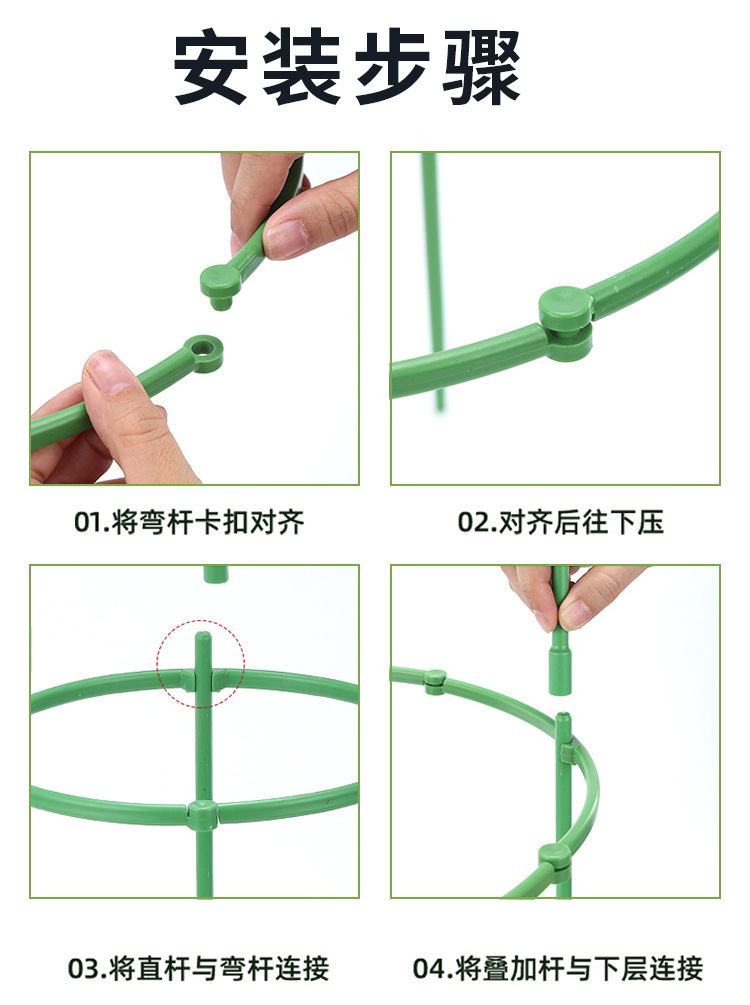 安装步骤

01.将弯杆卡扣对齐

02.对齐后往下压

03.将直杆与弯杆连接

04.将叠加杆与下层连接