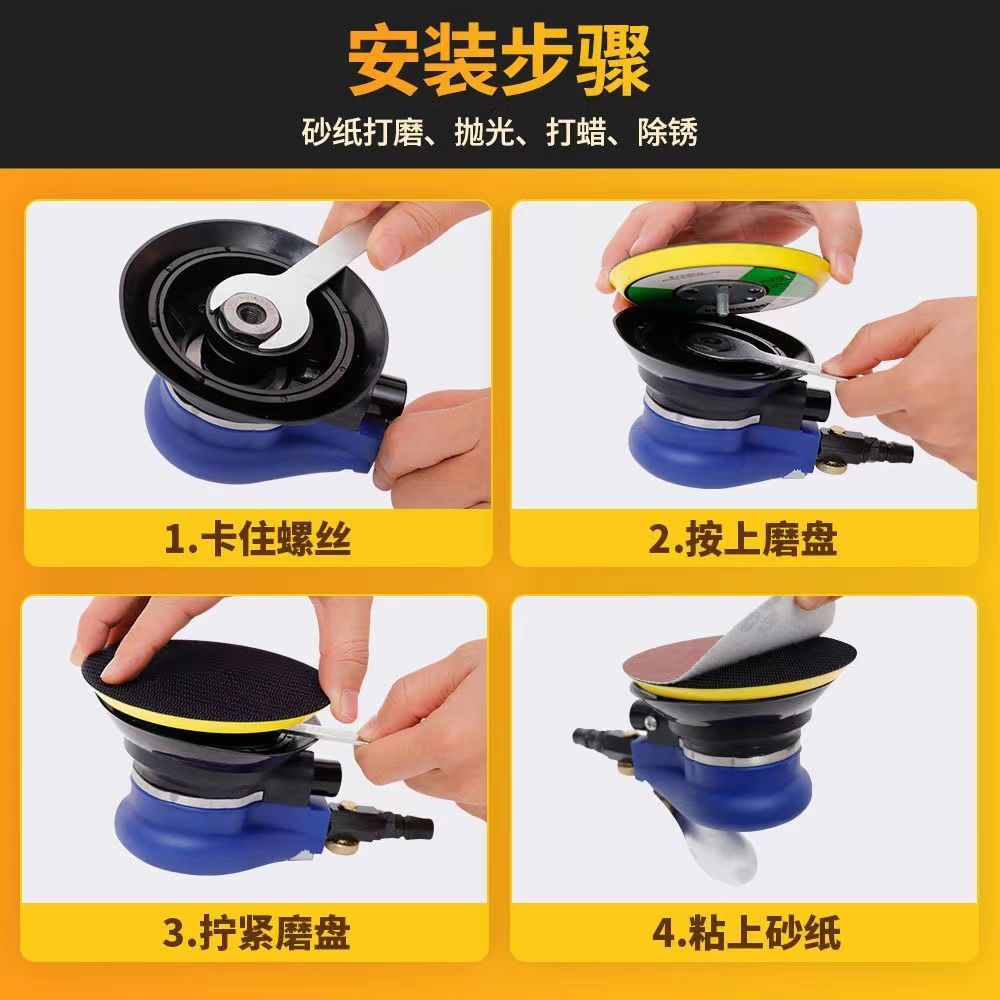 安装步骤

砂纸打磨、抛光、打蜡、除锈

1.卡住螺丝

2.按上磨盘

3.拧紧磨盘

4.粘上砂纸