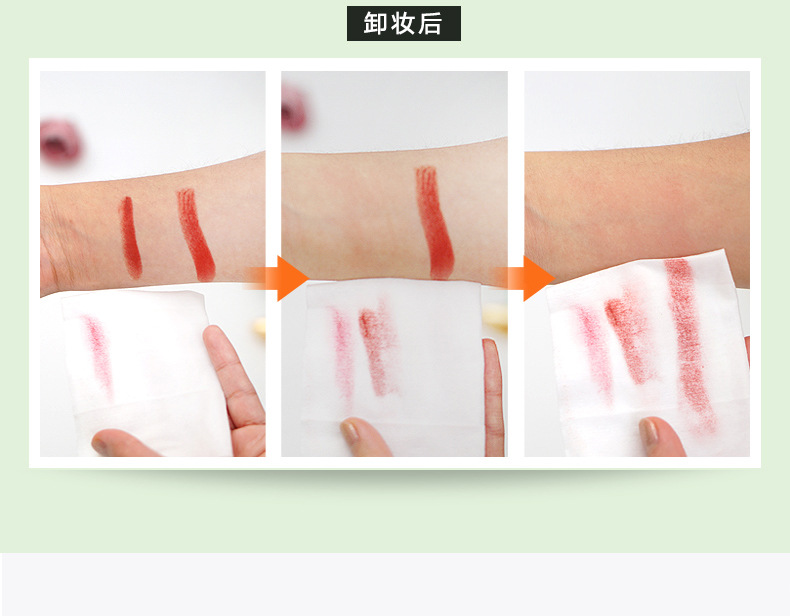 卸妆后