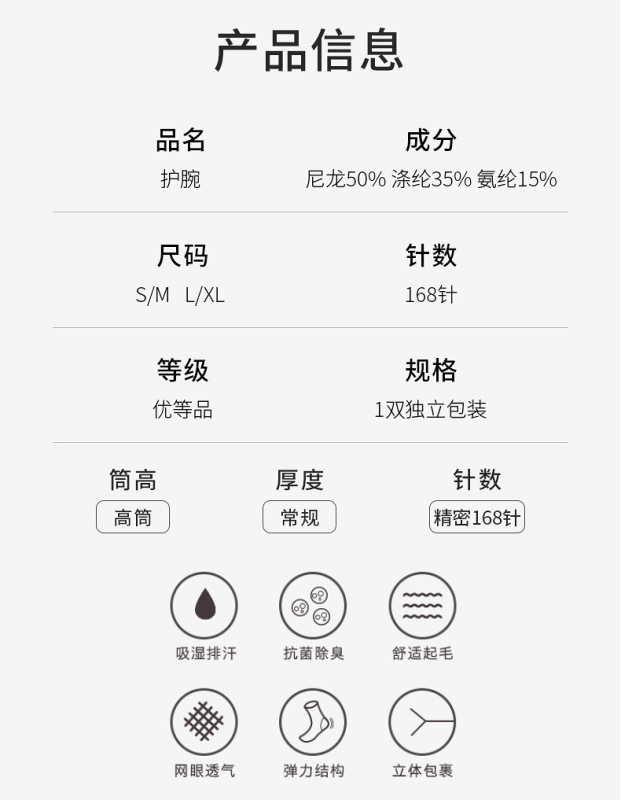 产品信息

品名
护腕

成分
尼龙50% 涤纶35% 氨纶15%

尺码
S/M L/XL

针数
168针

等级
优等品

规格
1双独立包装

筒高
高筒

厚度
常规

针数
精密168针

吸湿排汗

抗菌除臭

舒适起毛

网眼透气

弹力结构

立体包裹