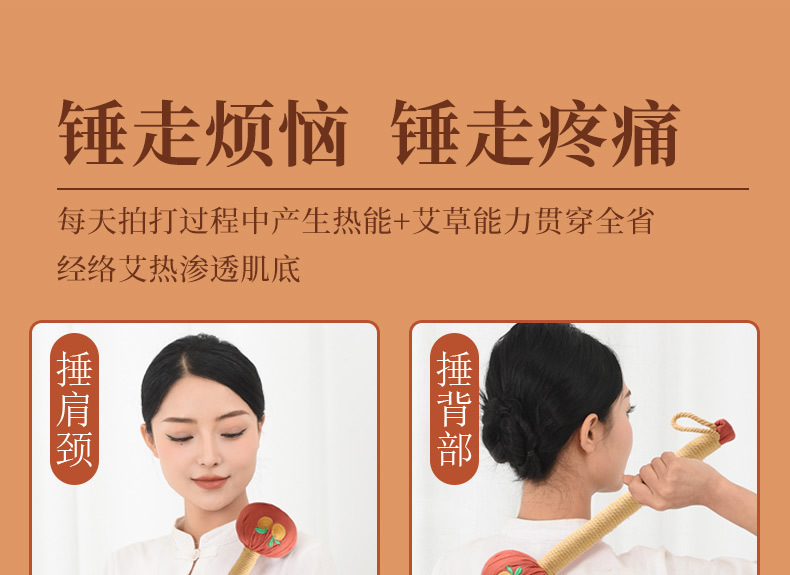 锤走烦恼 锤走疼痛

每天拍打过程中产生热能+艾草能力贯穿全省经络艾热渗透肌底

捶肩颈

捶背部