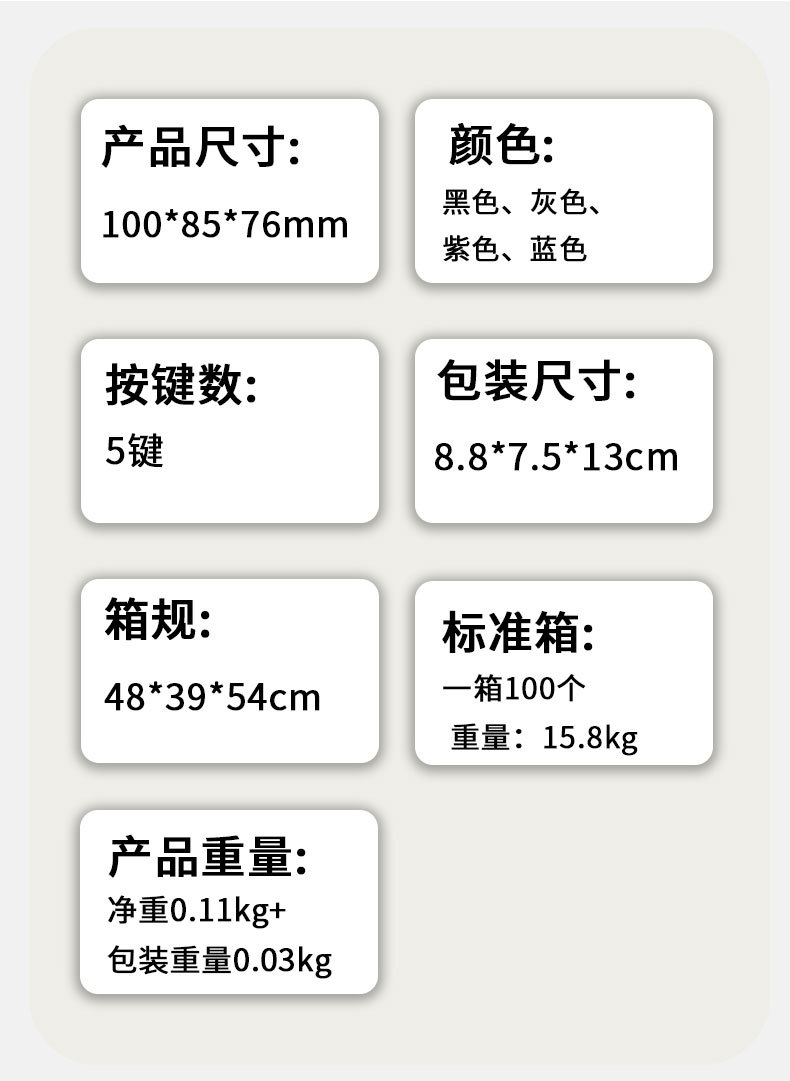 产品尺寸:
100*85*76mm

颜色:
黑色、灰色、
紫色、蓝色

按键数:
5键

包装尺寸:
8.8*7.5*13cm

箱规:
48*39*54cm

标准箱:
一箱100个
重量：15.8kg

产品重量:
净重0.11kg+
包装重量0.03kg