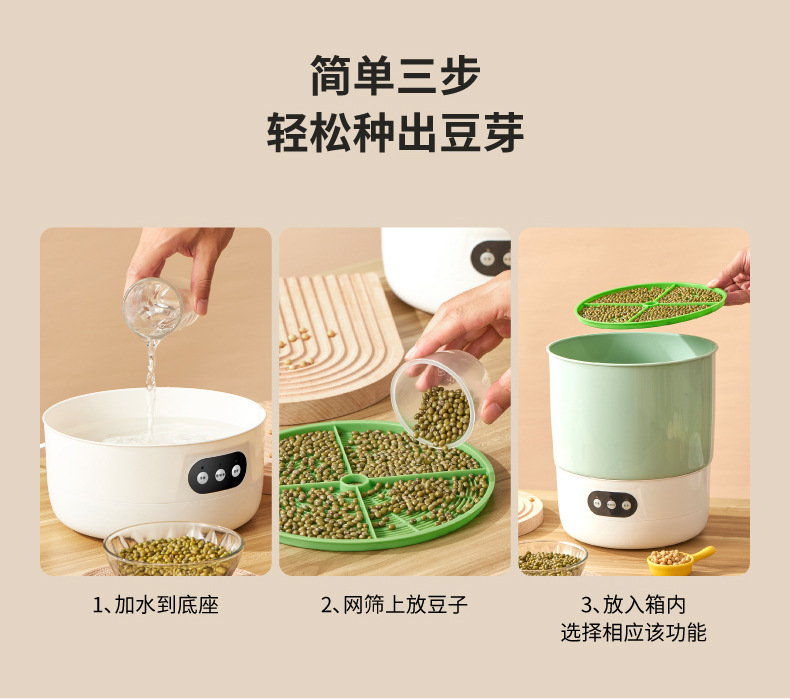 简单三步
轻松种出豆芽

1、加水到底座

2、网筛上放豆子

3、放入箱内
选择相应该功能