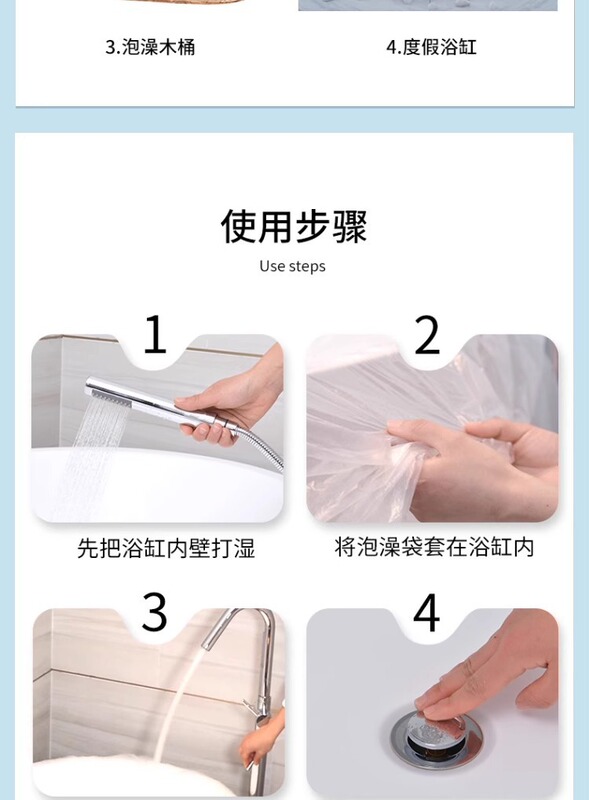 3.泡澡木桶

4.度假浴缸

使用步骤

Use steps

1

先把浴缸内壁打湿

2

将泡澡袋套在浴缸内

3

4