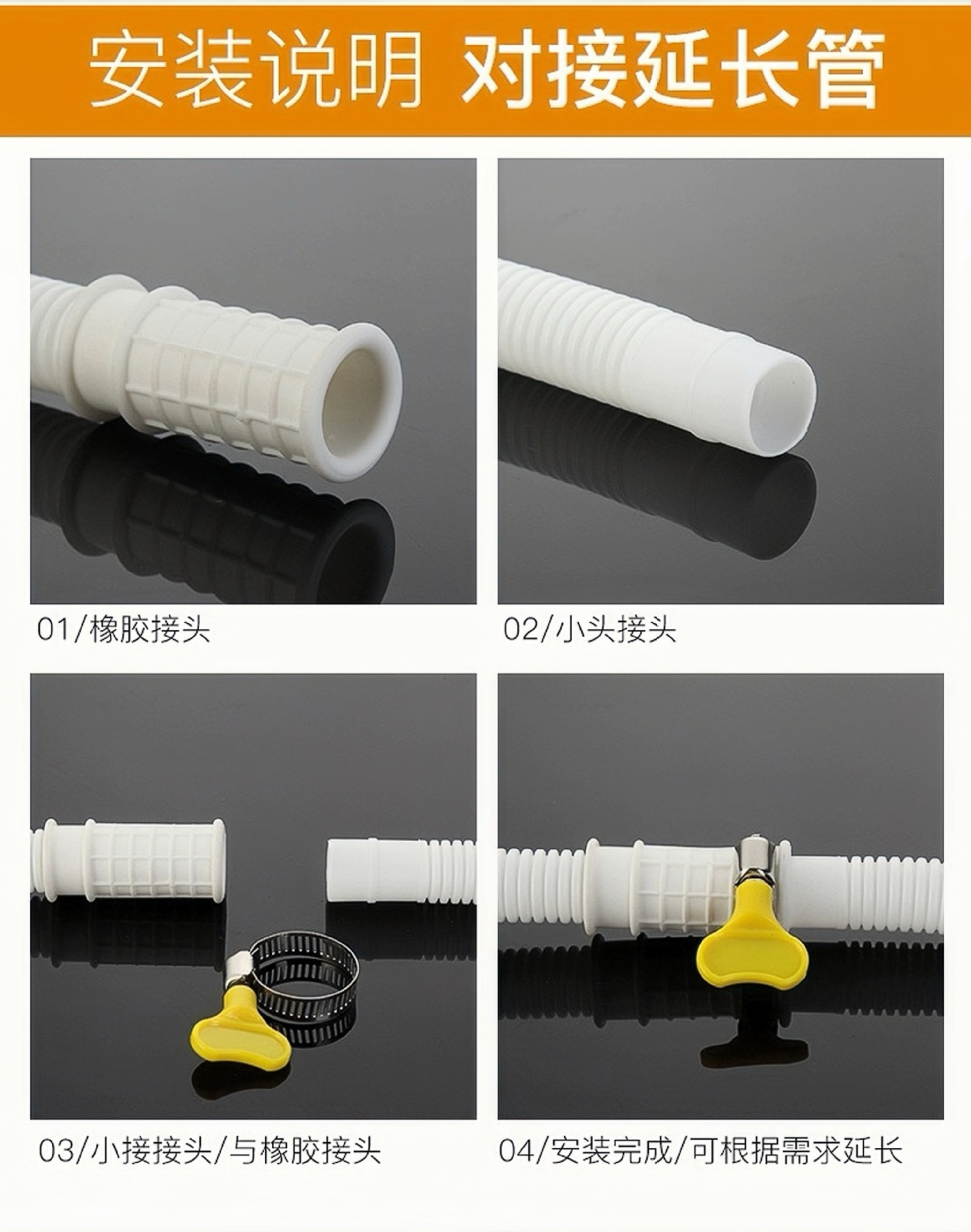 安装说明 对接延长管

01/橡胶接头

02/小头接头

03/小接接头/与橡胶接头

04/安装完成/可根据需求延长