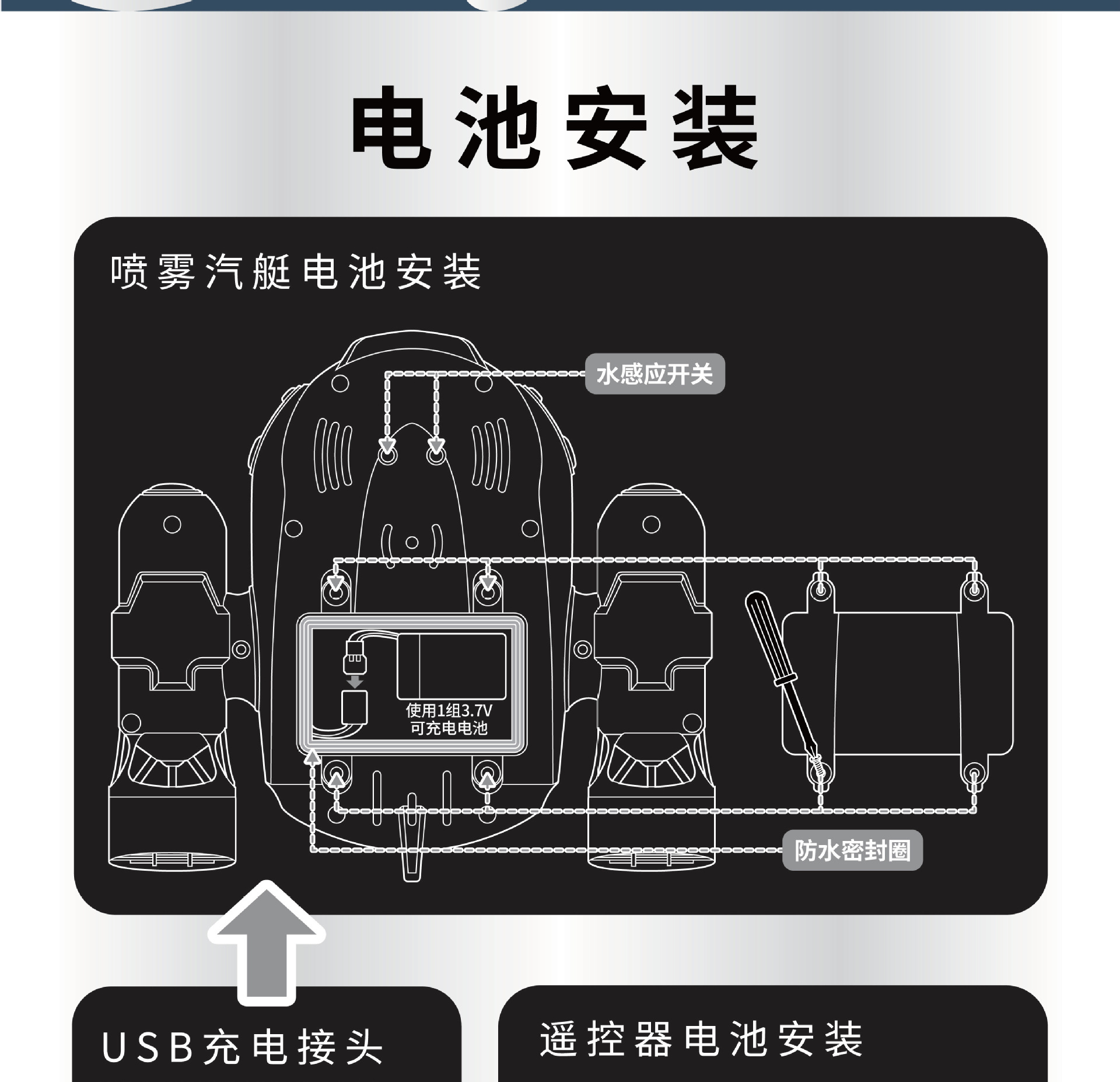 电池安装

喷雾汽艇电池安装

水感应开关

使用1组3.7V
可充电电池

防水密封圈

USB充电接头

遥控器电池安装