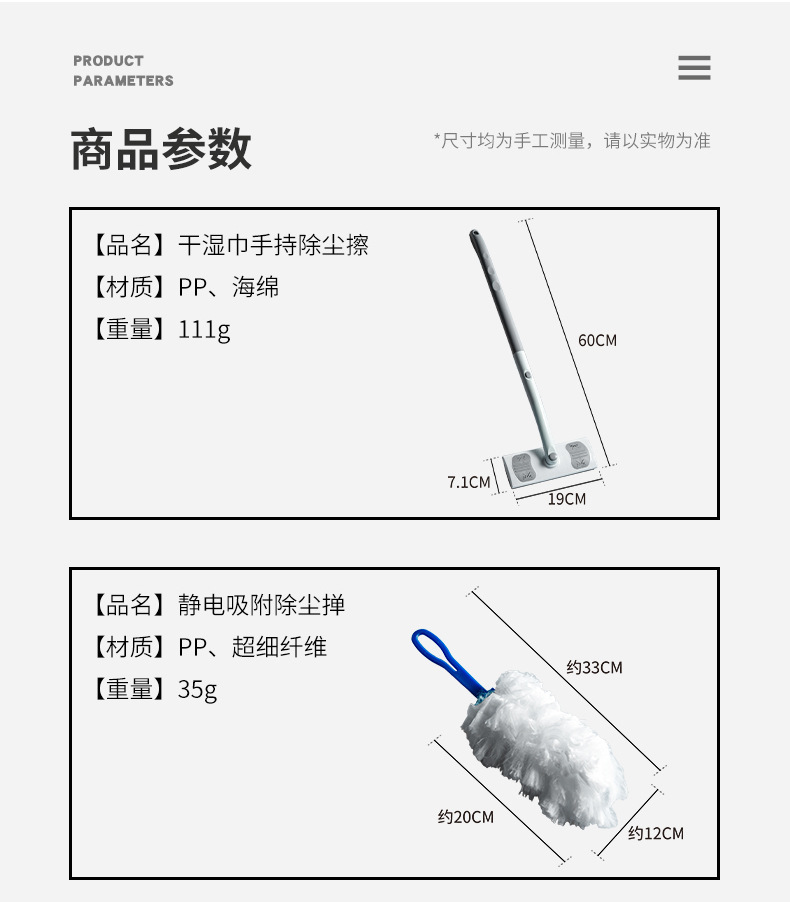 PRODUCT
PARAMETERS

商品参数

*尺寸均为手工测量，请以实物为准

【品名】干湿巾手持除尘擦
【材质】PP、海绵
【重量】111g

60CM
7.1CM
19CM

【品名】静电吸附除尘掸
【材质】PP、超细纤维
【重量】35g

约33CM
约20CM
约12CM