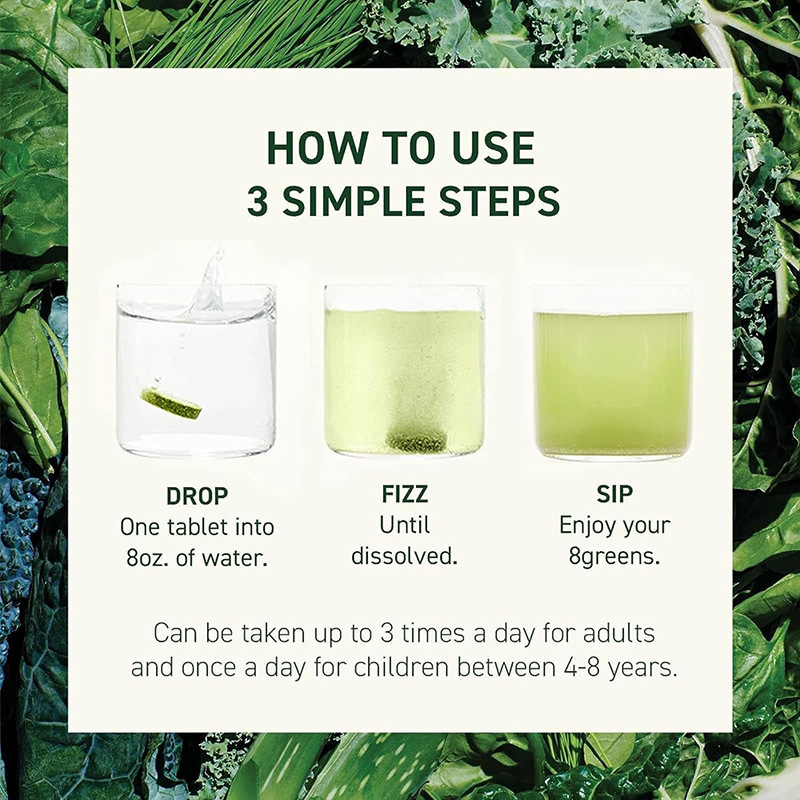 HOW TO USE
3 SIMPLE STEPS

DROP
One tablet into 8oz. of water.

FIZZ
Until dissolved.

SIP
Enjoy your 8greens.

Can be taken up to 3 times a day for adults and once a day for children between 4-8 years.