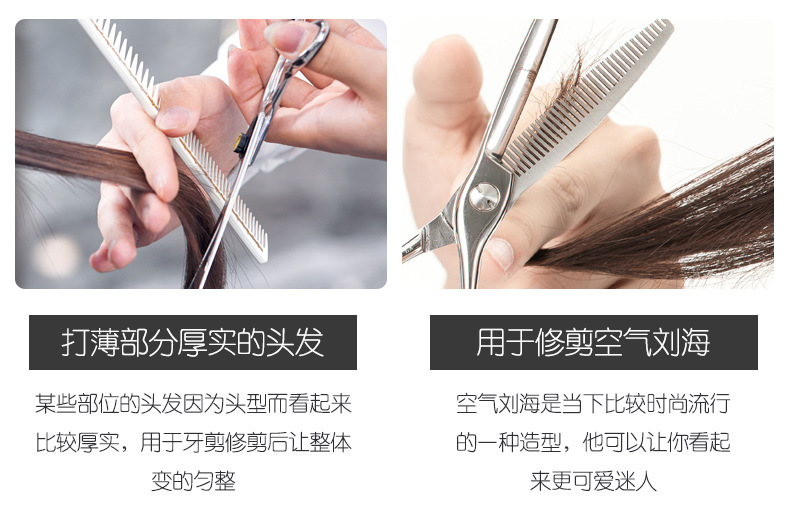 打薄部分厚实的头发

某些部位的头发因为头型而看起来比较厚实，用于牙剪修剪后让整体变的匀整

用于修剪空气刘海

空气刘海是当下比较时尚流行的一种造型，他可以让你看起来更可爱迷人