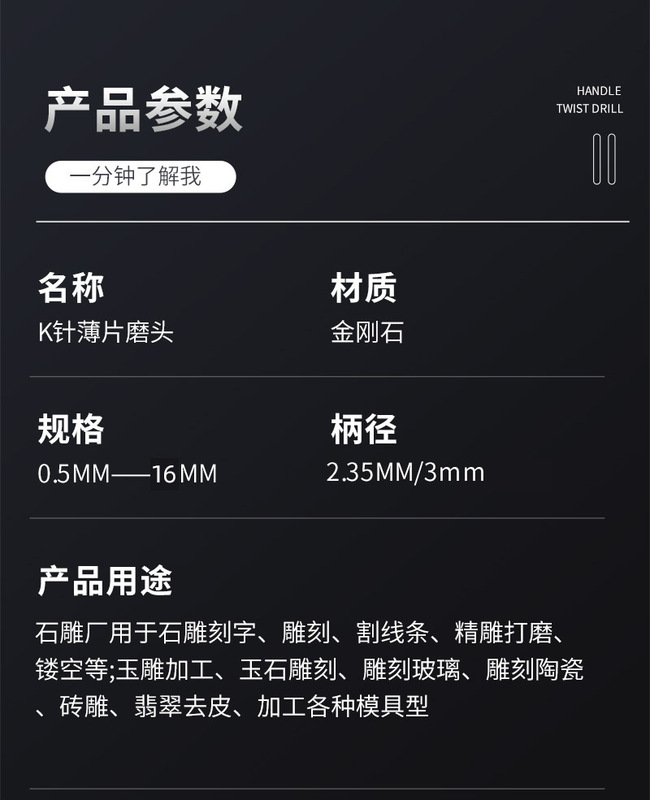 产品参数

一分钟了解我

HANDLE
TWIST DRILL

名称
K针薄片磨头

材质
金刚石

规格
0.5MM——16MM

柄径
2.35MM/3mm

产品用途

石雕厂用于石雕刻字、雕刻、割线条、精雕打磨、镂空等;玉雕加工、玉石雕刻、雕刻玻璃、雕刻陶瓷、砖雕、翡翠去皮、加工各种模具型