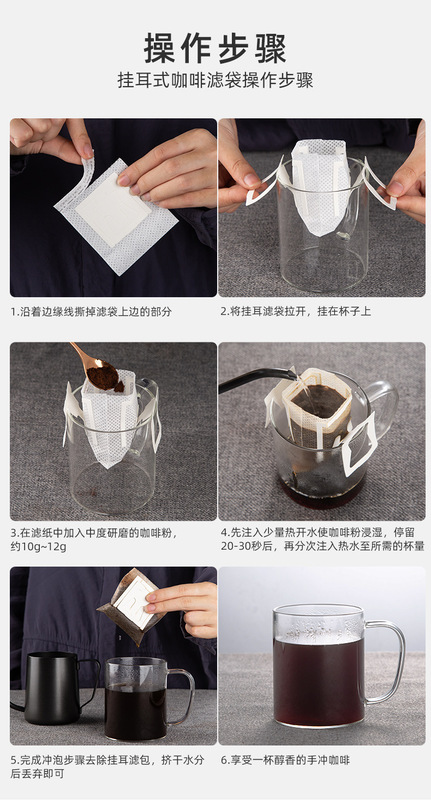 操作步骤

挂耳式咖啡滤袋操作步骤

1.沿着边缘线撕掉滤袋上边的部分

2.将挂耳滤袋拉开，挂在杯子上

3.在滤纸中加入中度研磨的咖啡粉，约10g~12g

4.先注入少量热开水使咖啡粉浸湿，停留20-30秒后，再分次注入热水至所需的杯量

5.完成冲泡步骤去除挂耳滤包，挤干水分后丢弃即可

6.享受一杯醇香的手冲咖啡