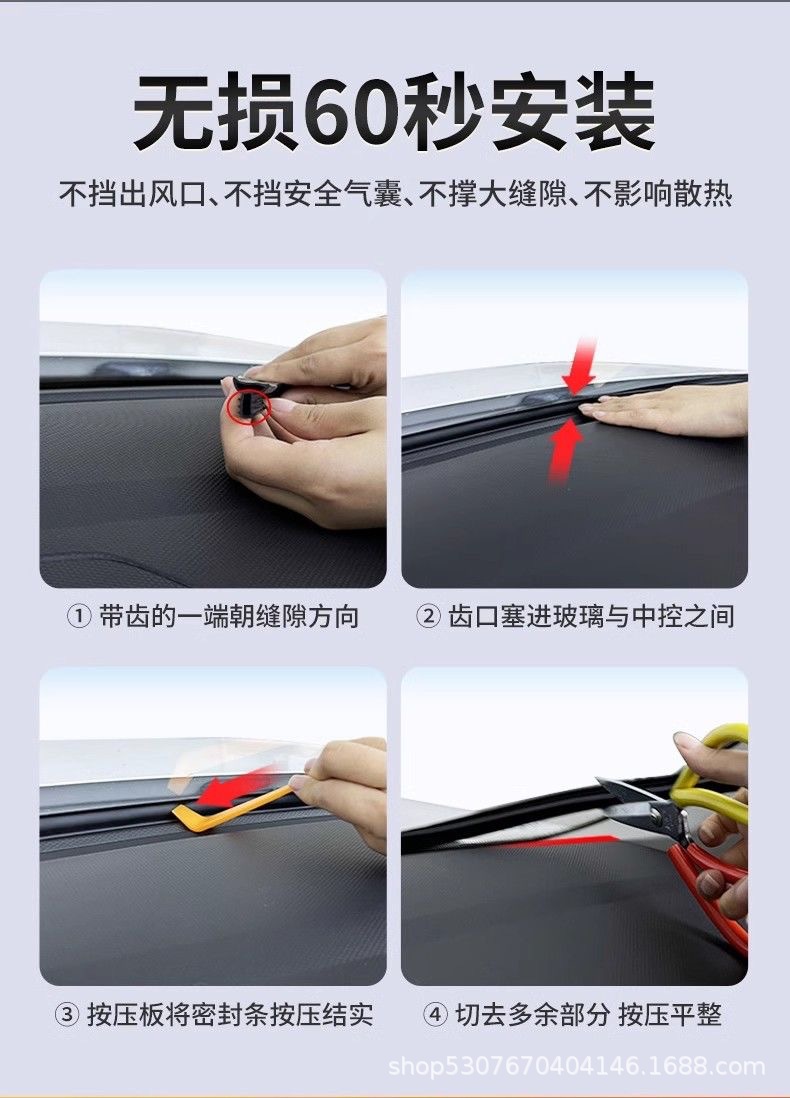 无损60秒安装

不挡出风口、不挡安全气囊、不撑大缝隙、不影响散热

① 带齿的一端朝缝隙方向

② 齿口塞进玻璃与中控之间

③ 按压板将密封条按压结实

④ 切去多余部分 按压平整

shop5307670404146.1688.com