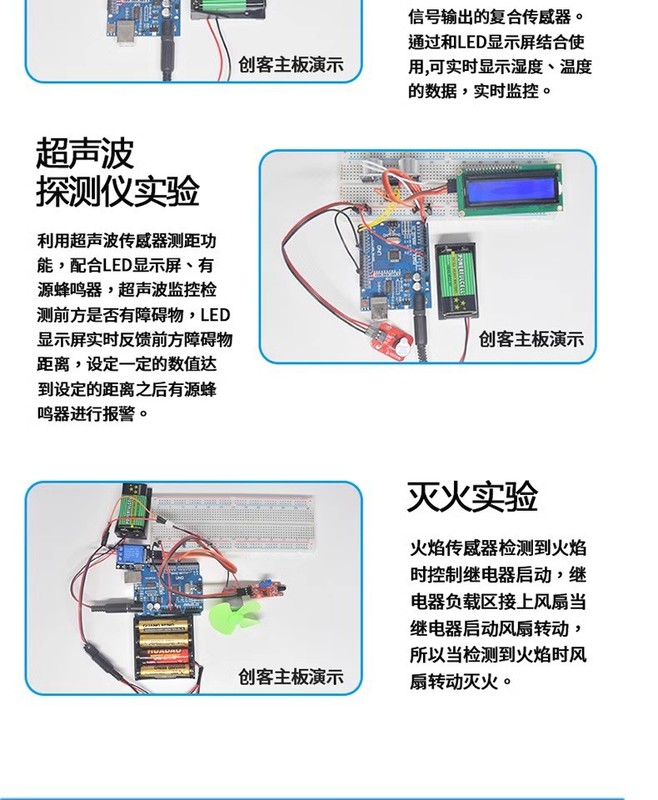 创客主板演示

信号输出的复合传感器。通过和LED显示屏结合使用,可实时显示湿度、温度的数据，实时监控。

超声波
探测仪实验

利用超声波传感器测距功能，配合LED显示屏、有源蜂鸣器，超声波监控检测前方是否有障碍物，LED显示屏实时反馈前方障碍物距离，设定一定的数值达到设定的距离之后有源蜂鸣器进行报警。

创客主板演示

创客主板演示

灭火实验

火焰传感器检测到火焰时控制继电器启动，继电器负载区接上风扇当继电器启动风扇转动，所以当检测到火焰时风扇转动灭火。