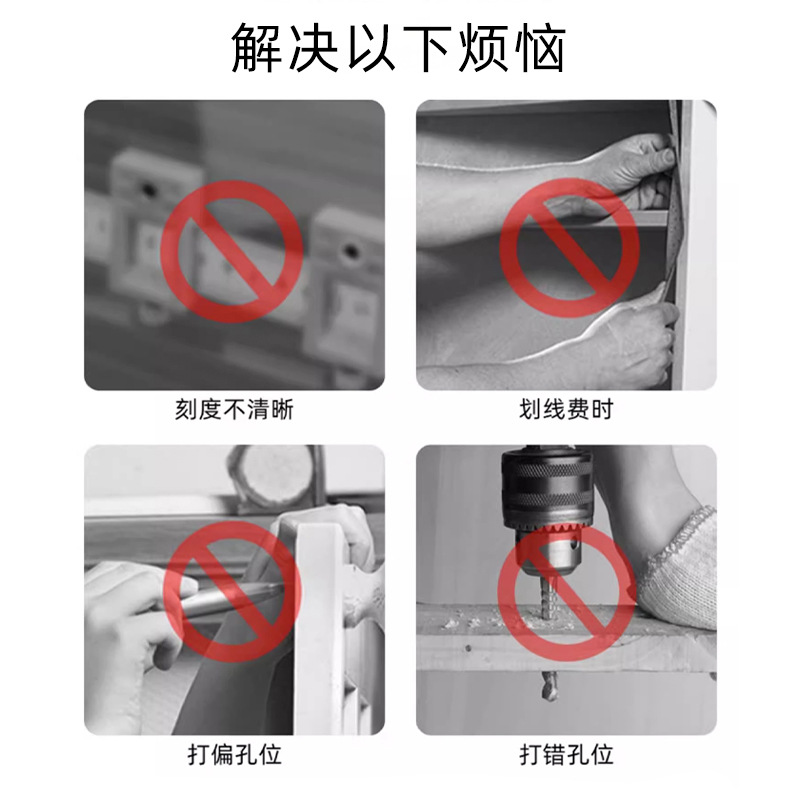 解决以下烦恼

刻度不清晰

划线费时

打偏孔位

打错孔位