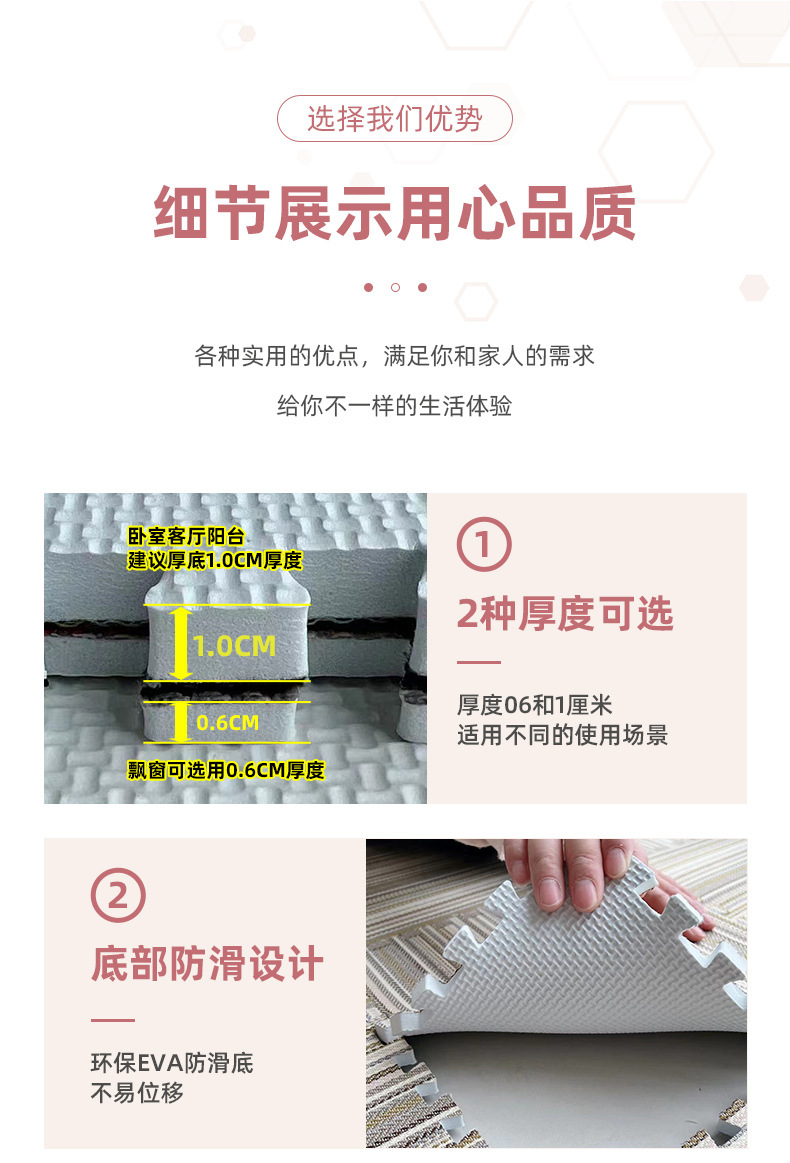 选择我们优势

细节展示用心品质

各种实用的优点，满足你和家人的需求

给你不一样的生活体验

卧室客厅阳台
建议厚底1.0CM厚度

1.0CM

0.6CM

飘窗可选用0.6CM厚度

①

2种厚度可选

厚度06和1厘米
适用不同的使用场景

②

底部防滑设计

环保EVA防滑底
不易位移