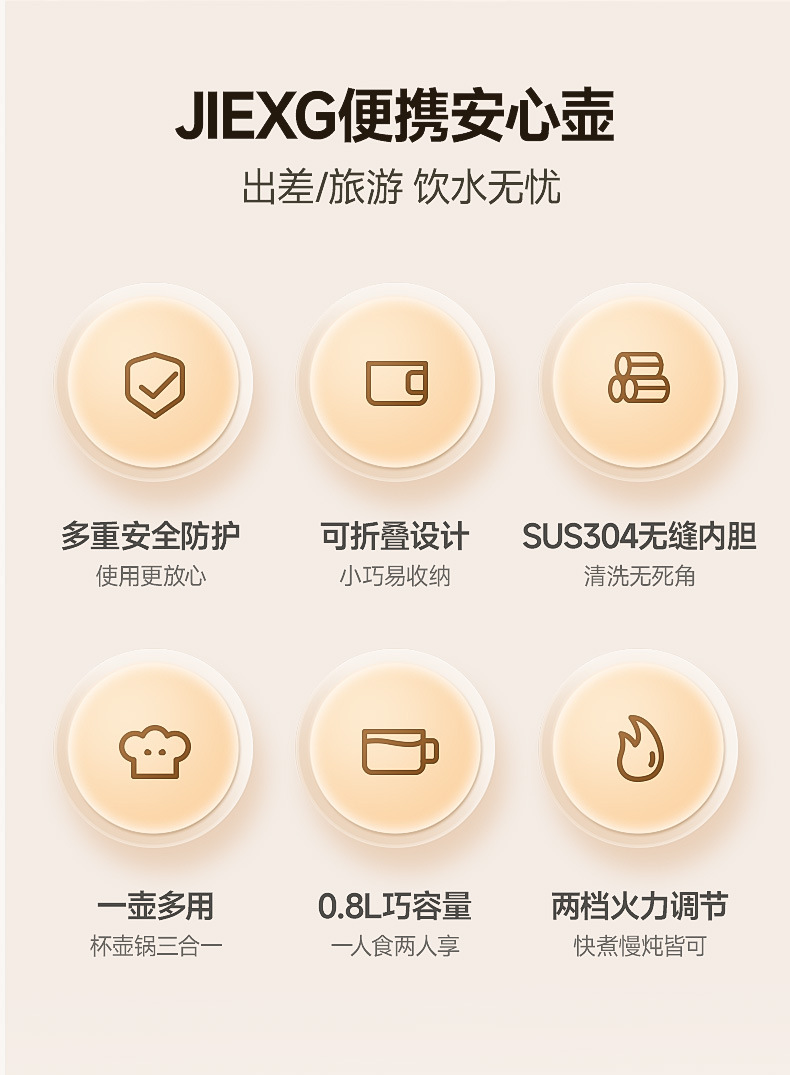 JIEXG便携安心壶

出差/旅游 饮水无忧

多重安全防护
使用更放心

可折叠设计
小巧易收纳

SUS304无缝内胆
清洗无死角

一壶多用
杯壶锅三合一

0.8L巧容量
一人食两人享

两档火力调节
快煮慢炖皆可