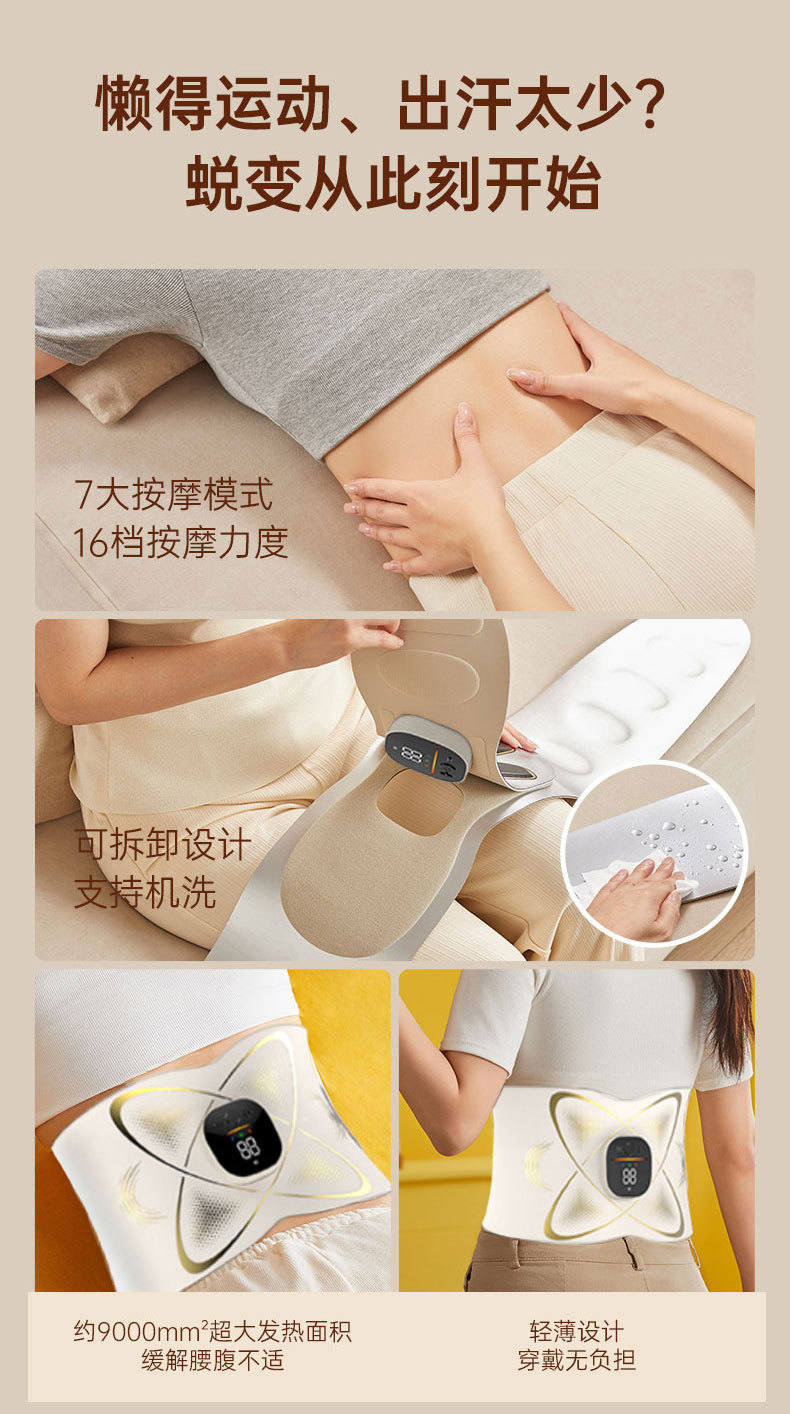 懒得运动、出汗太少？
蜕变从此刻开始

7大按摩模式
16档按摩力度

可拆卸设计
支持机洗

88

88

约9000mm²超大发热面积
缓解腰腹不适

轻薄设计
穿戴无负担