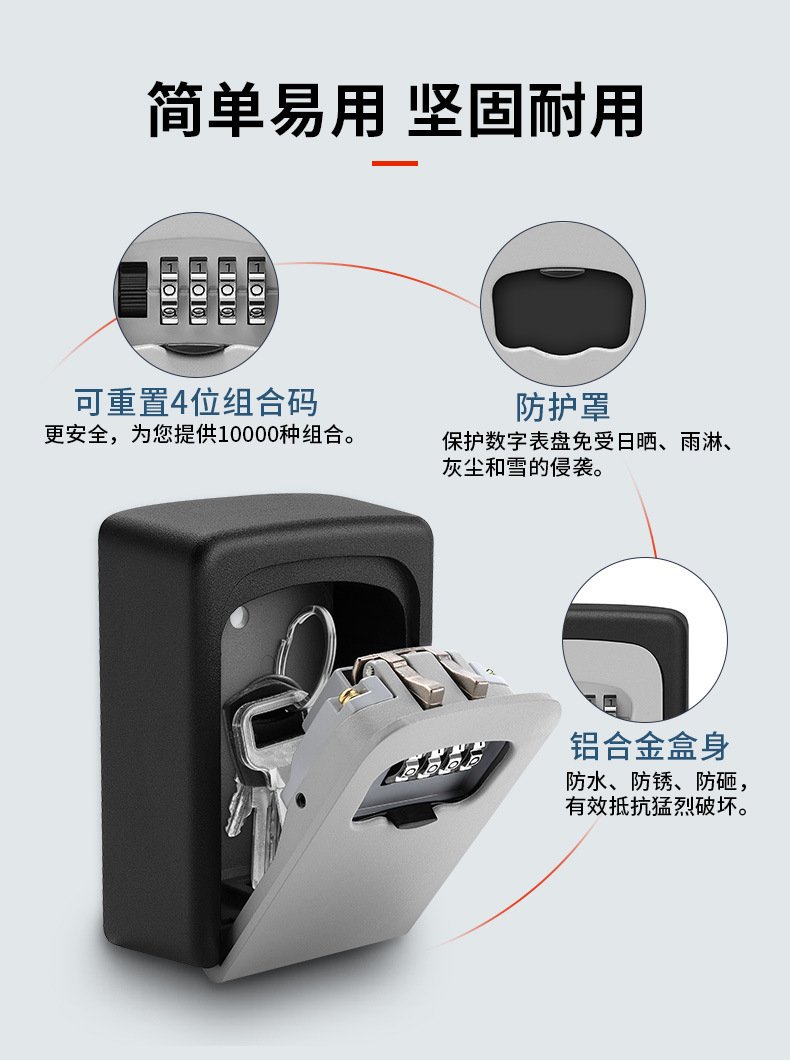 简单易用 坚固耐用

可重置4位组合码
更安全，为您提供10000种组合。

防护罩
保护数字表盘免受日晒、雨淋、灰尘和雪的侵袭。

铝合金盒身
防水、防锈、防砸，有效抵抗猛烈破坏。