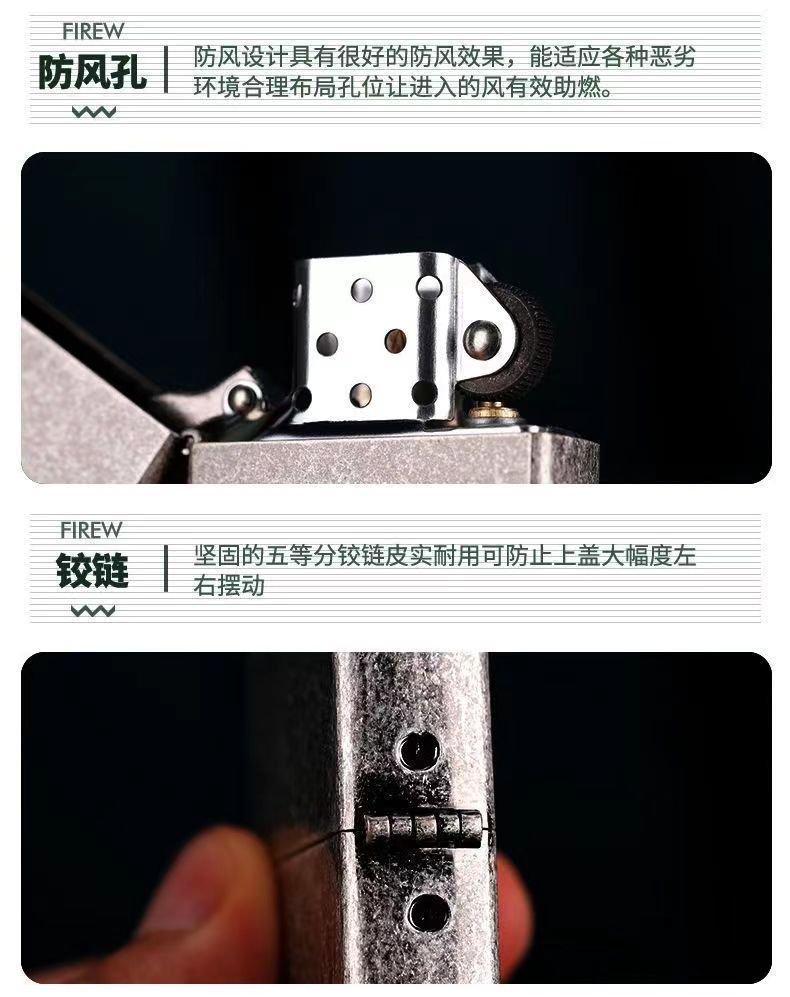 FIREW

防风孔

防风设计具有很好的防风效果，能适应各种恶劣环境合理布局孔位让进入的风有效助燃。

FIREW

铰链

坚固的五等分铰链皮实耐用可防止上盖大幅度左右摆动