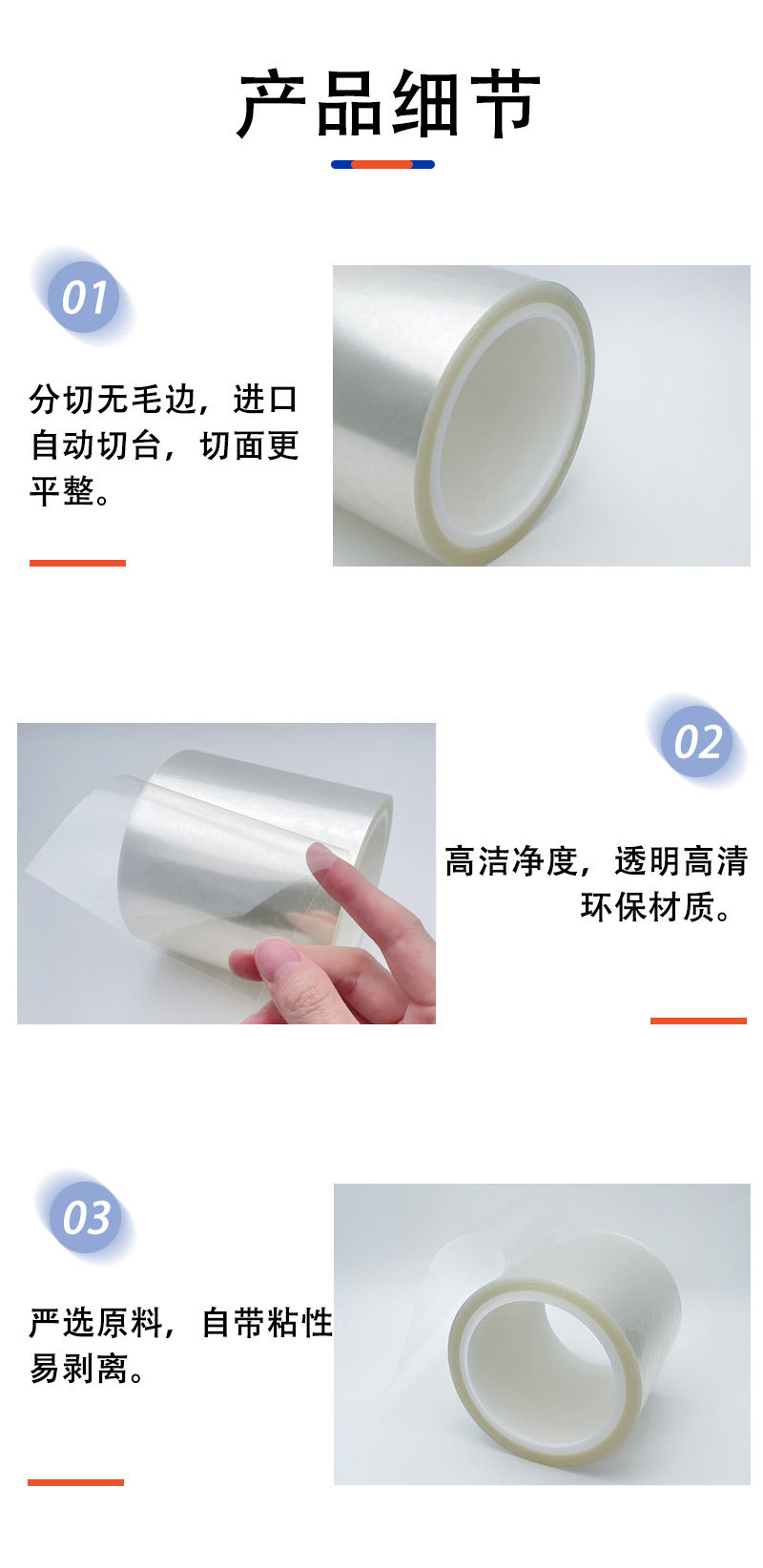 产品细节

01

分切无毛边，进口自动切台，切面更平整。

02

高洁净度，透明高清环保材质。

03

严选原料，自带粘性易剥离。