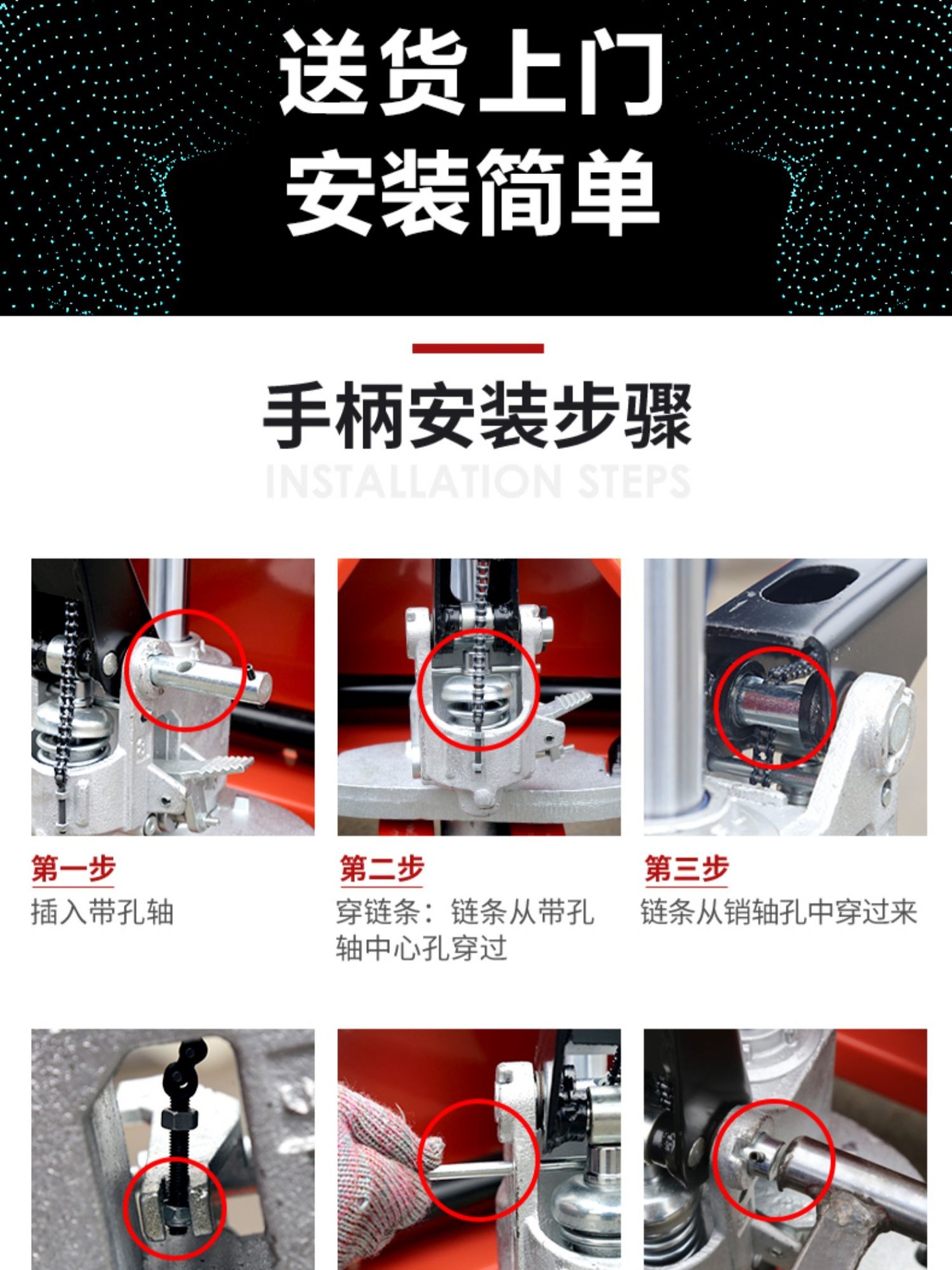 送货上门
安装简单

手柄安装步骤
INSTALLATION STEPS

第一步
插入带孔轴

第二步
穿链条：链条从带孔轴中心孔穿过

第三步
链条从销轴孔中穿过来