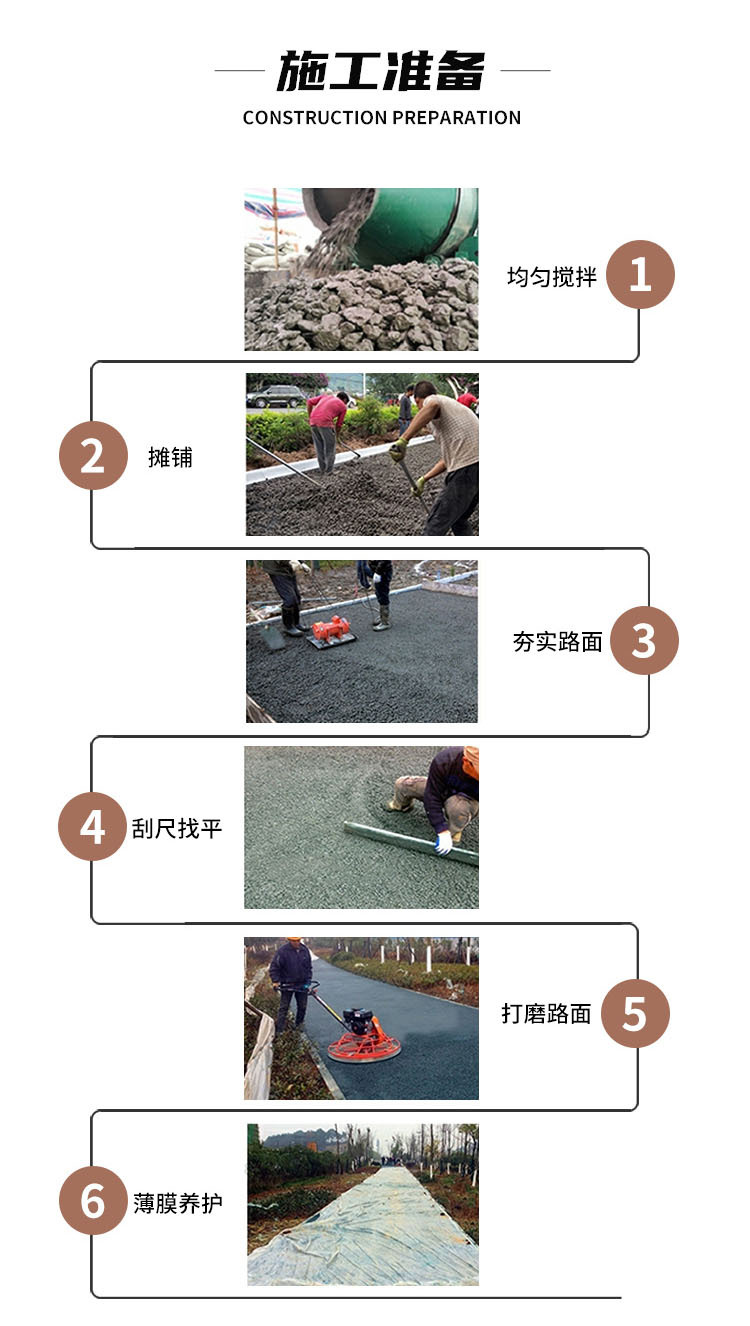 施工准备
CONSTRUCTION PREPARATION

均匀搅拌 1

2 摊铺

夯实路面 3

4 刮尺找平

打磨路面 5

6 薄膜养护