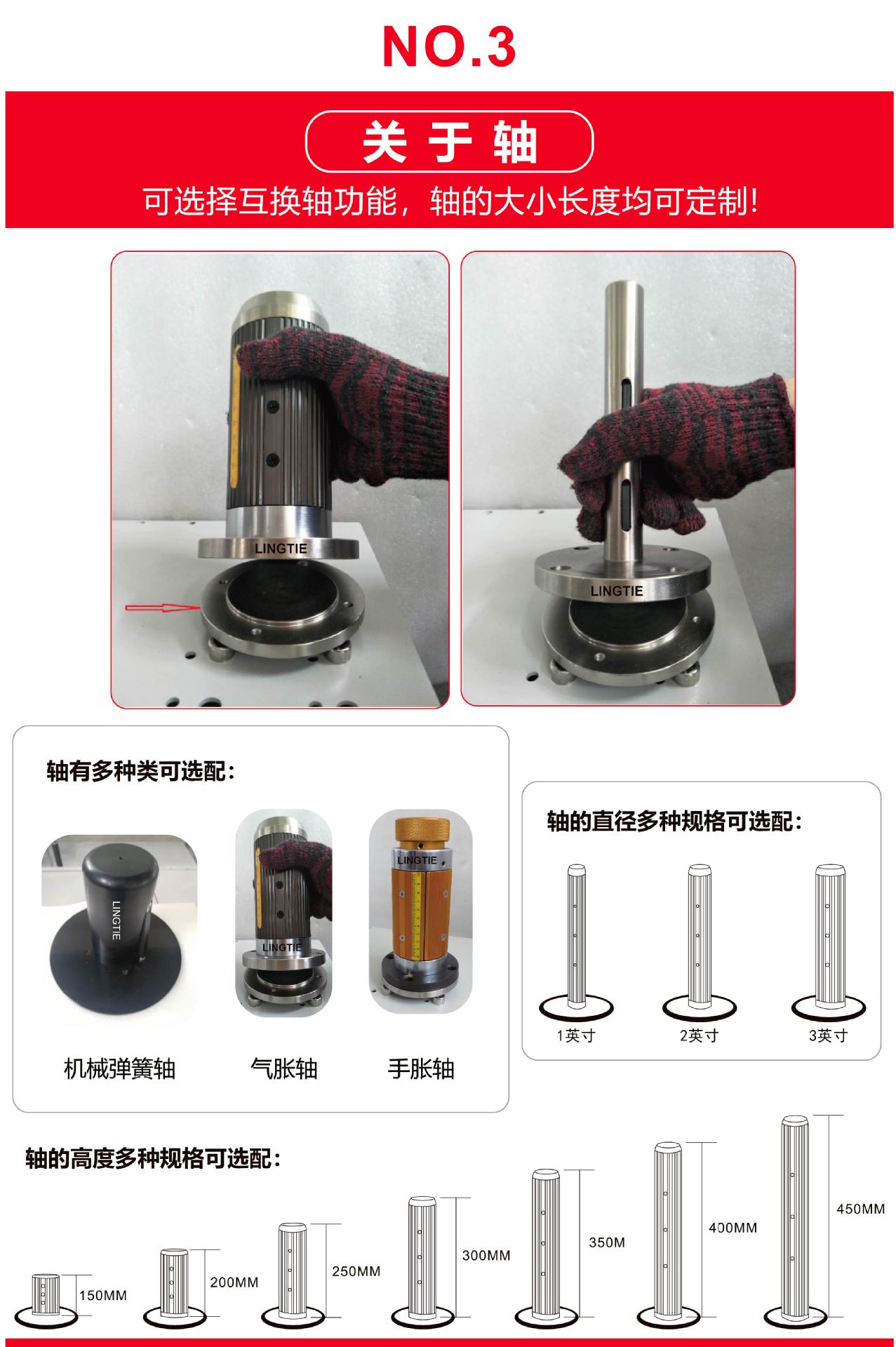 NO.3

关于轴

可选择互换轴功能，轴的大小长度均可定制!

LINGTIE

LINGTIE

轴有多种类可选配：

LINGTIE

LINGTIE

LINGTIE

机械弹簧轴

气胀轴

手胀轴

轴的直径多种规格可选配：

1英寸

2英寸

3英寸

轴的高度多种规格可选配：

150MM

200MM

250MM

300MM

350M

400MM

450MM