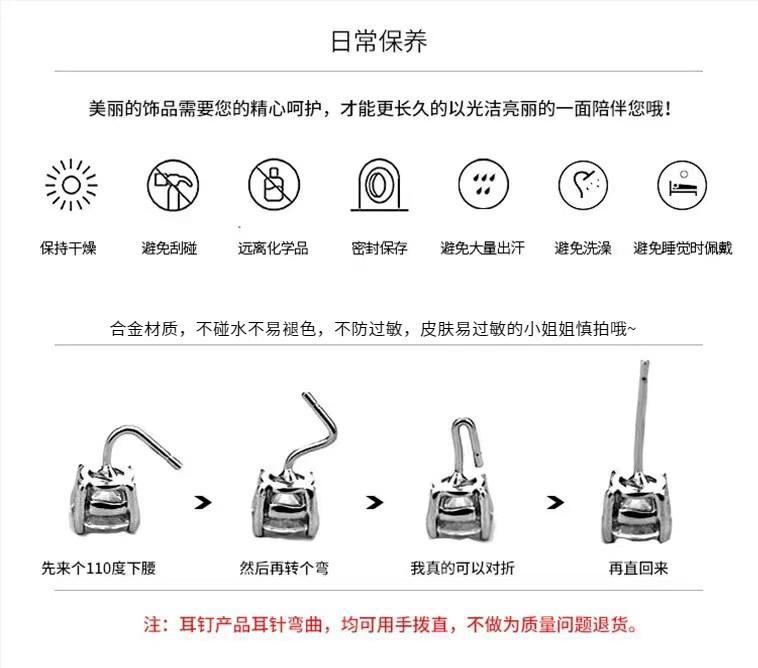 日常保养

美丽的饰品需要您的精心呵护，才能更长久的以光洁亮丽的一面陪伴您哦！

保持干燥　避免刮碰　远离化学品　密封保存　避免大量出汗　避免洗澡　避免睡觉时佩戴

合金材质，不碰水不易褪色，不防过敏，皮肤易过敏的小姐姐慎拍哦~

先来个110度下腰　然后再转个弯　我真的可以对折　再直回来

注：耳钉产品耳针弯曲，均可用手拨直，不做为质量问题退货。