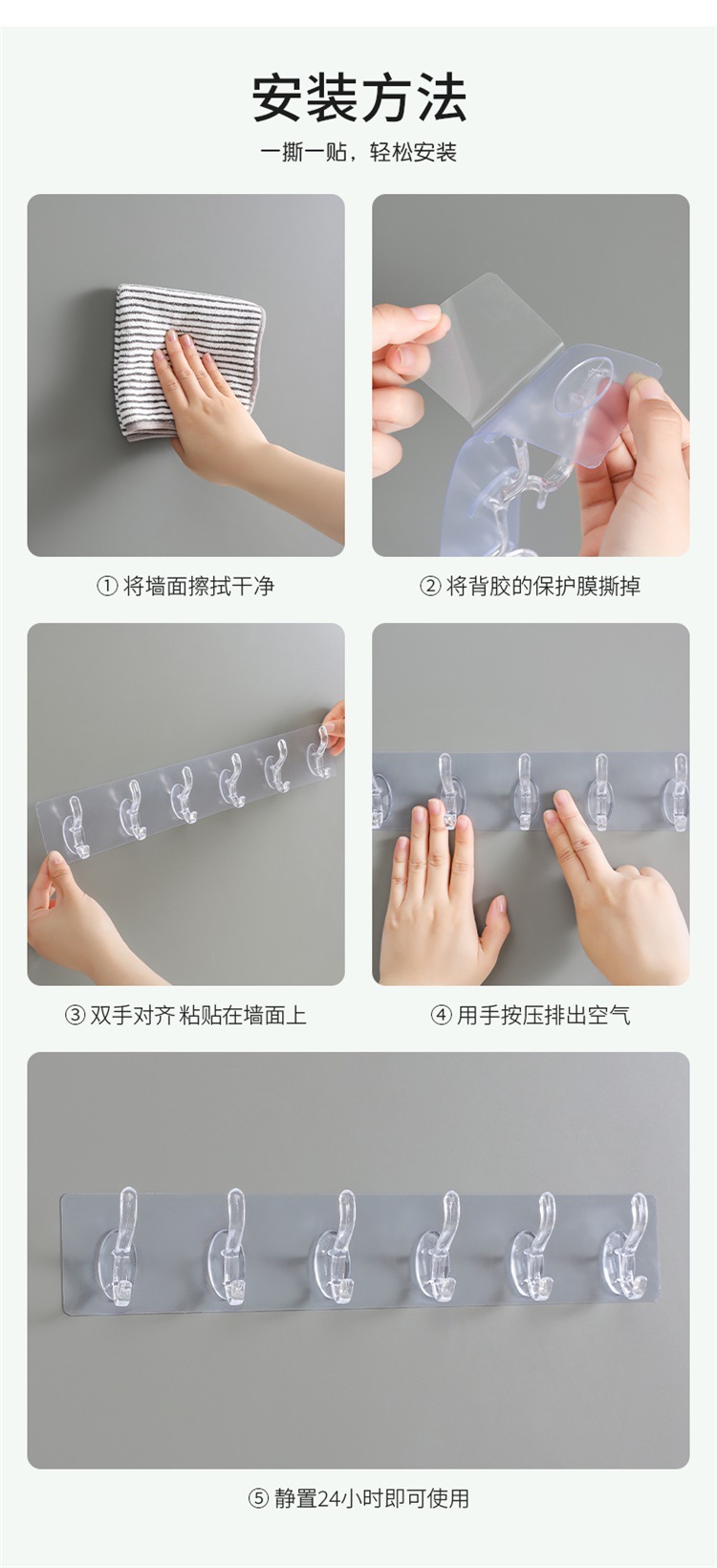 安装方法

一撕一贴，轻松安装

① 将墙面擦拭干净

② 将背胶的保护膜撕掉

③ 双手对齐 粘贴在墙面上

④ 用手按压排出空气

⑤ 静置24小时即可使用